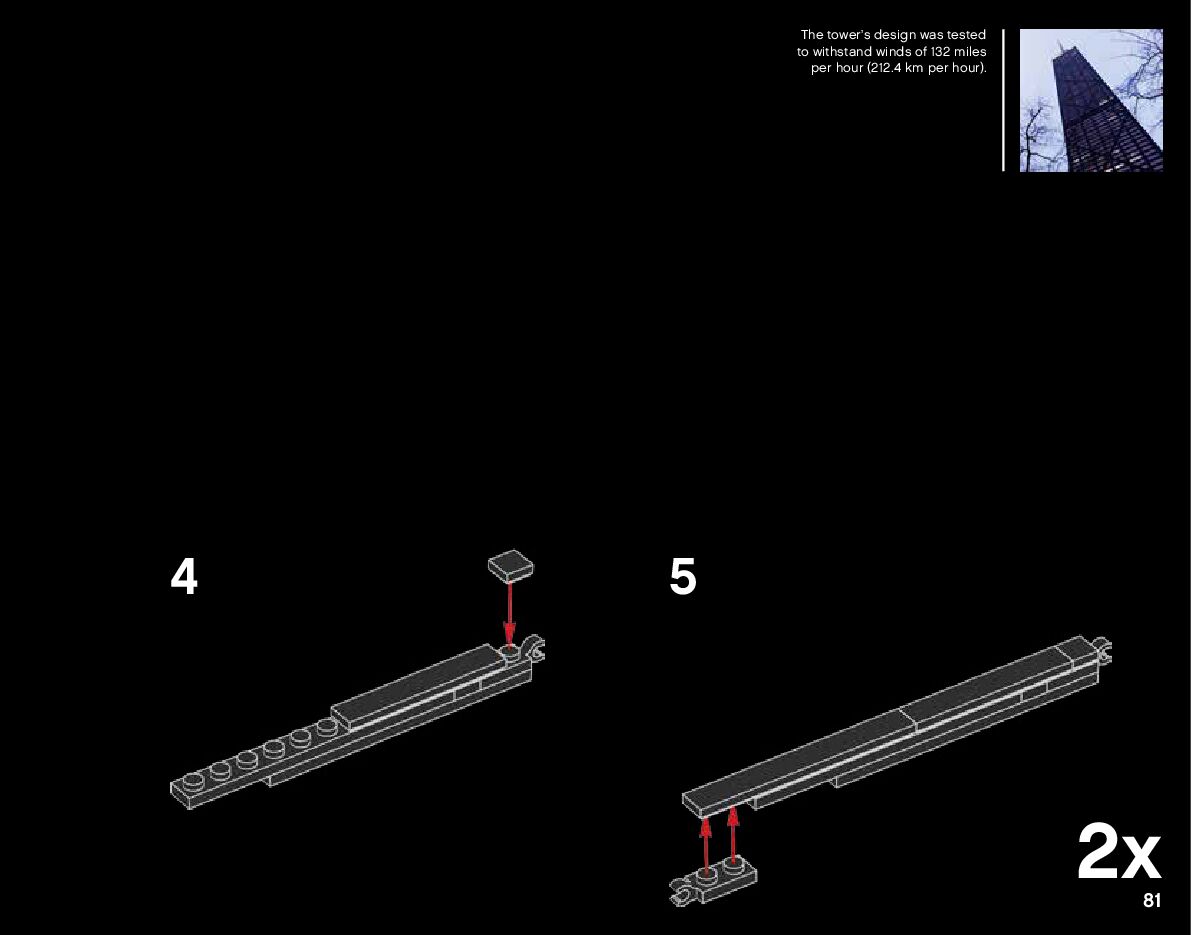 The tower's design was tested to withstand winds of 132 miles per hour (212.4 km per hour).

4

5

2x

81