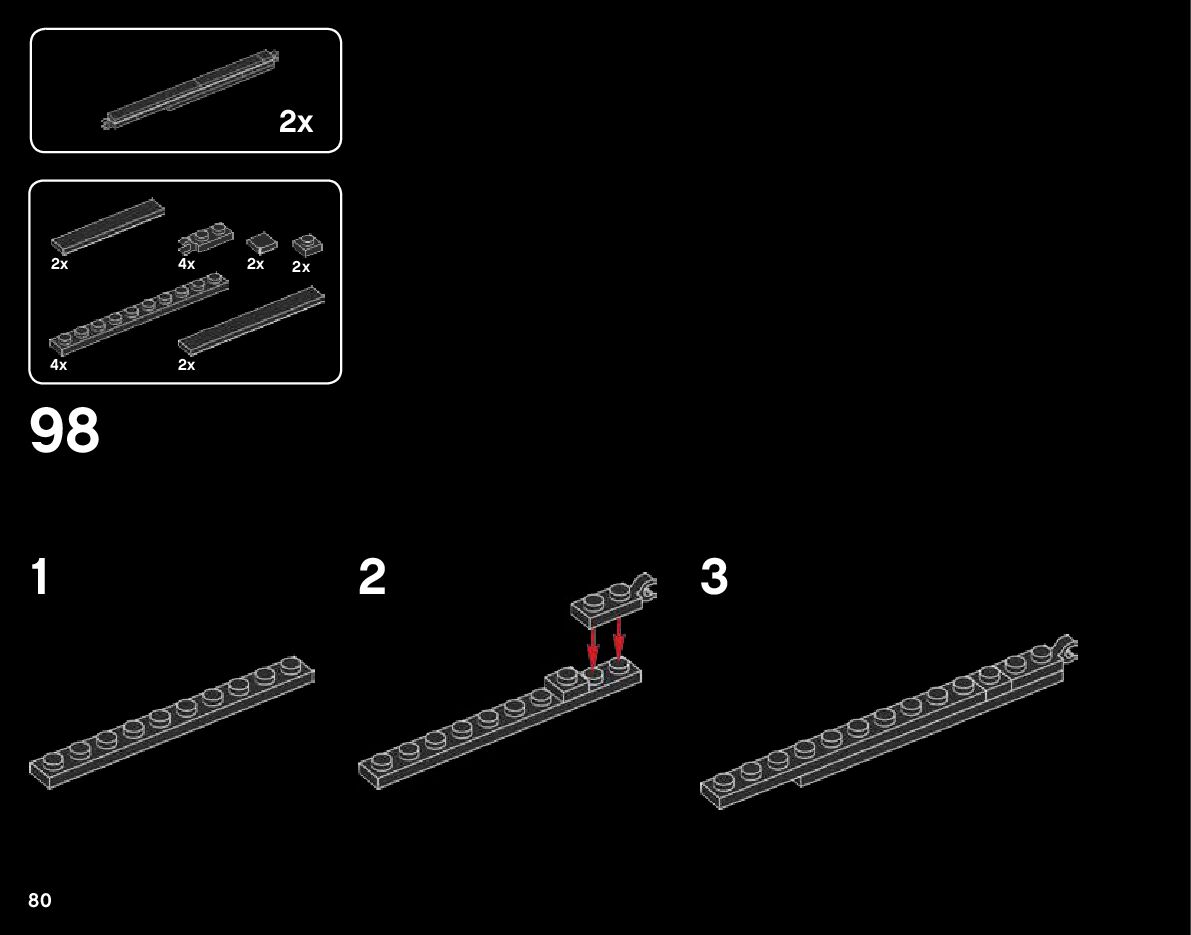 2x

2x
4x
2x
2x
4x
2x

98

1

2

3

80