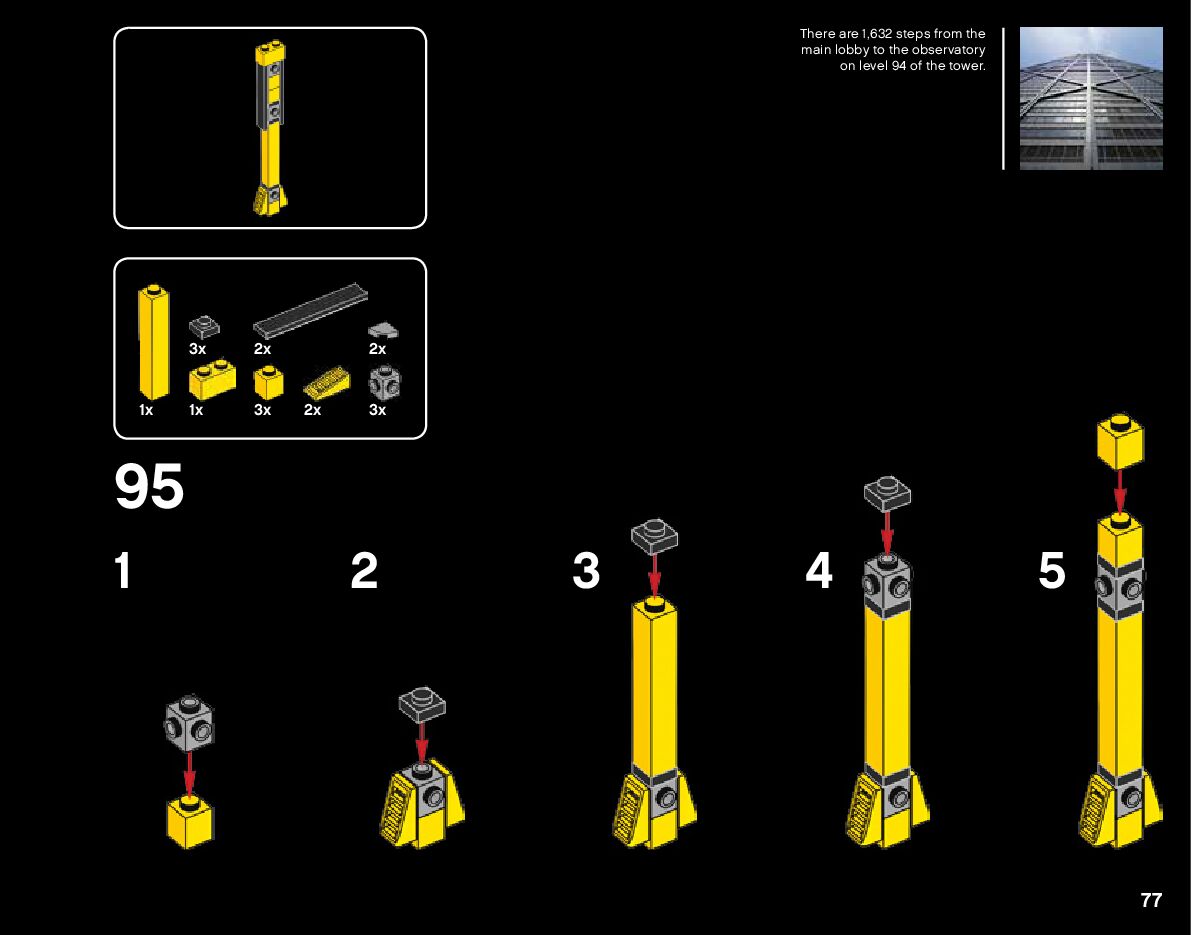 There are 1,632 steps from the main lobby to the observatory on level 94 of the tower.

3x
2x
2x
1x
1x
3x
2x
3x

95

1

2

3

4

5

77