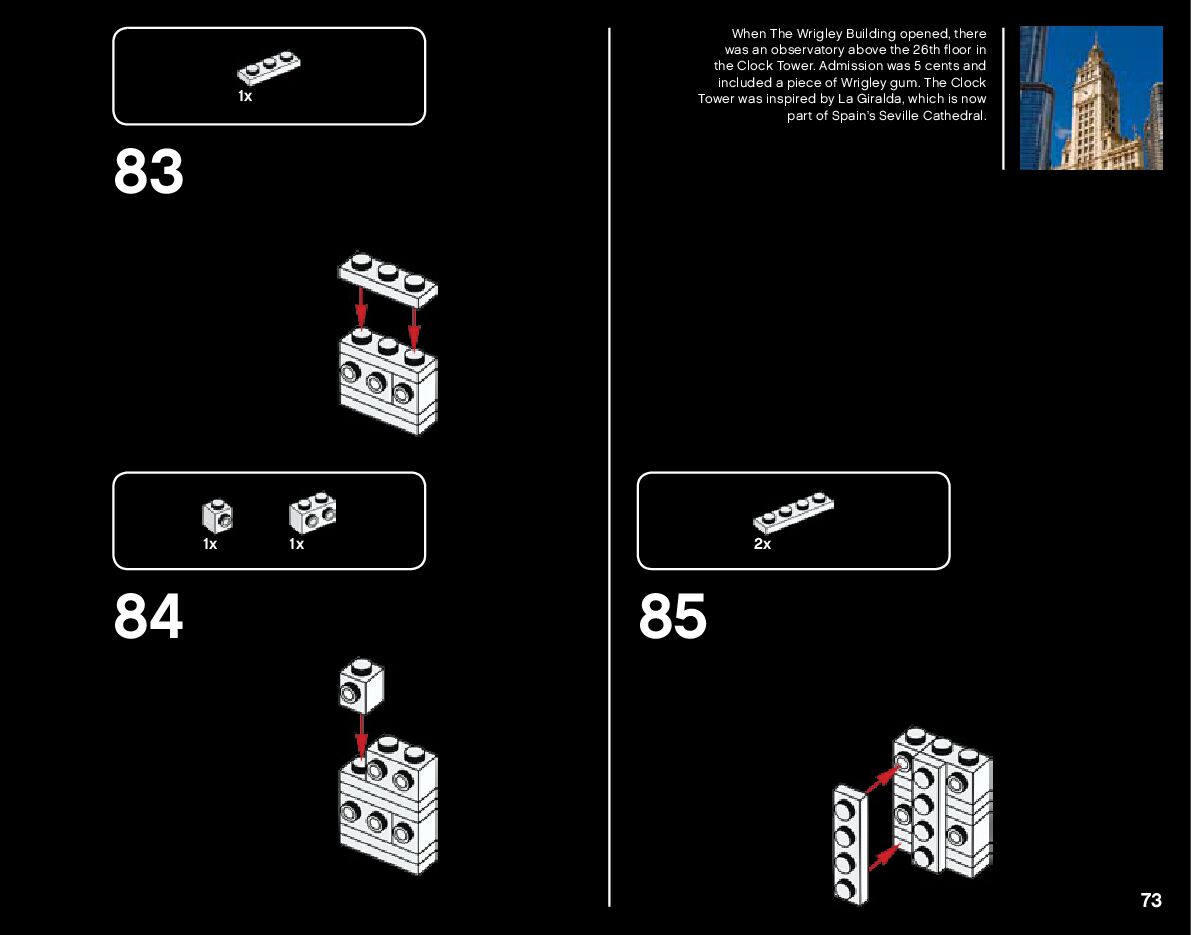 1x

83

1x 1x

84

When The Wrigley Building opened, there was an observatory above the 26th floor in the Clock Tower. Admission was 5 cents and included a piece of Wrigley gum. The Clock Tower was inspired by La Giralda, which is now part of Spain's Seville Cathedral.

2x

85

73