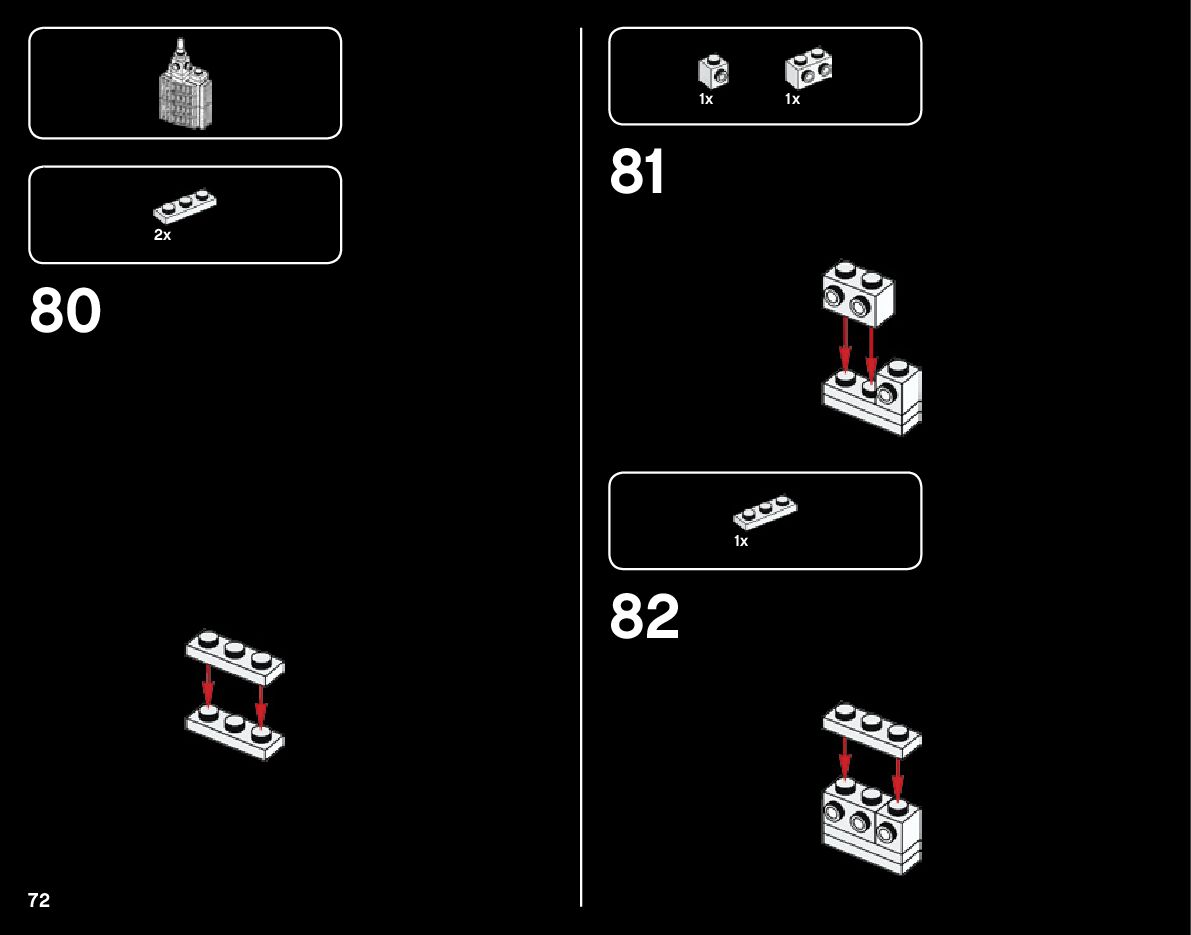 2x

80

72

1x 1x

81

1x

82