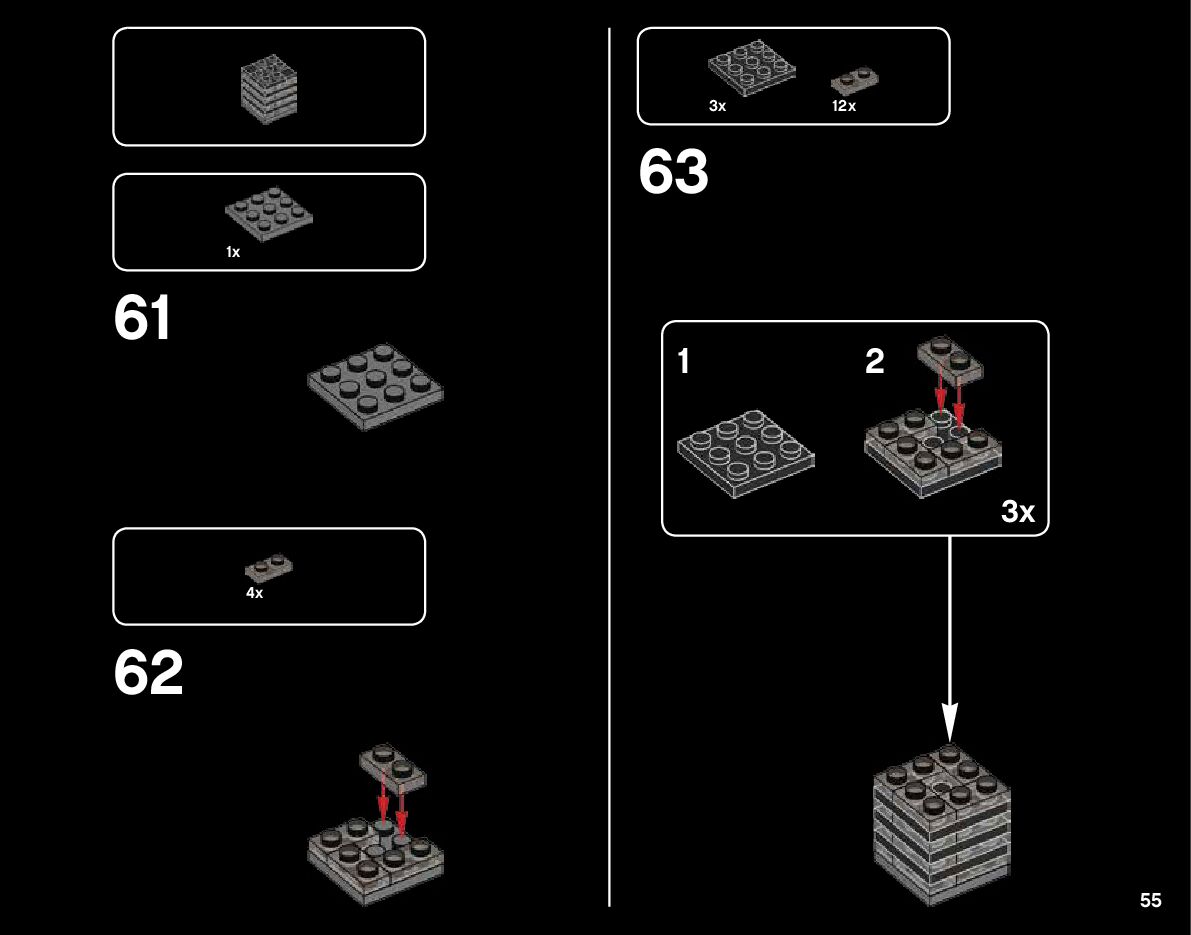 1x

61

4x

62

3x 12x

63

1 2

3x

55