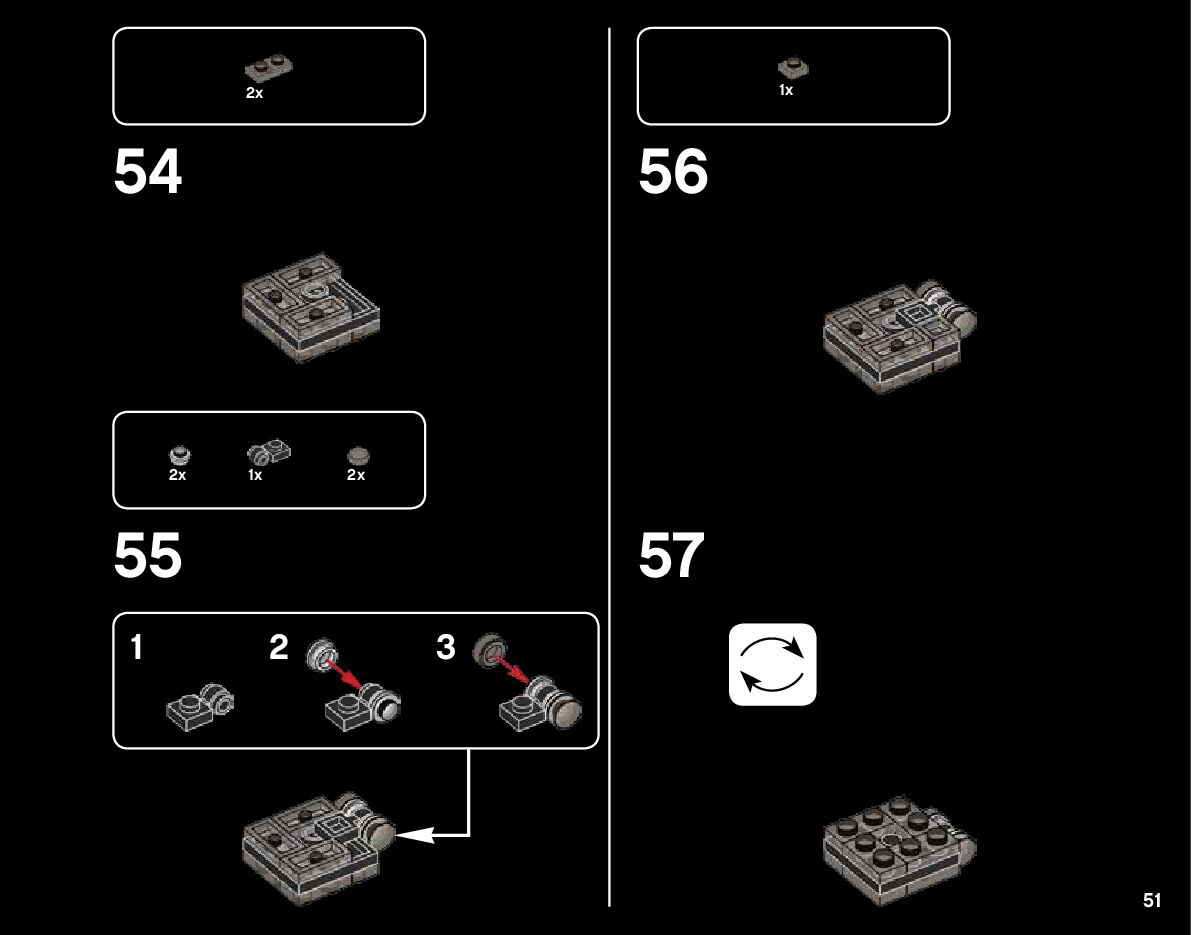 2x

54

2x 1x 2x

55

1 2 3

1x

56

57

51