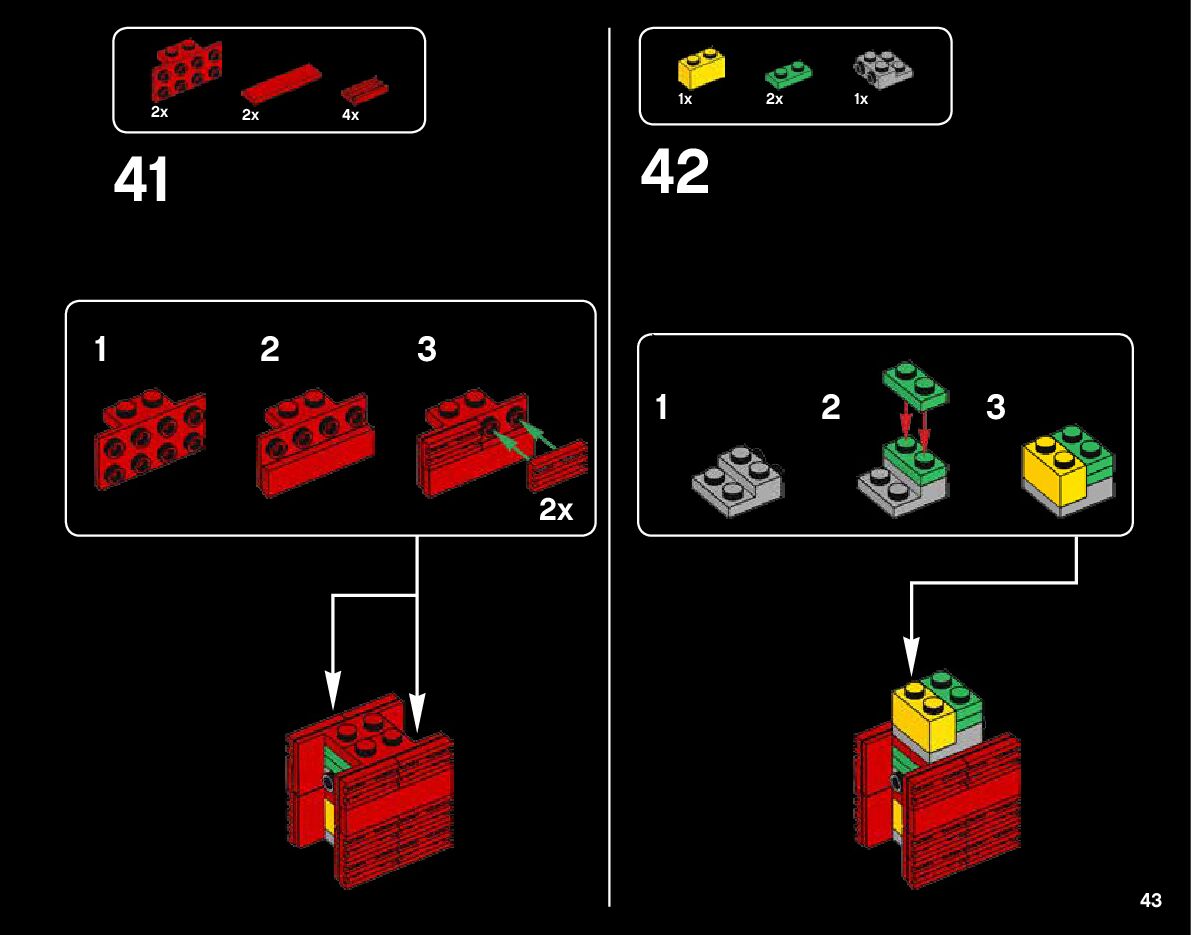 2x
2x
4x

41

1
2
3
2x

1x
2x
1x

42

1
2
3

43