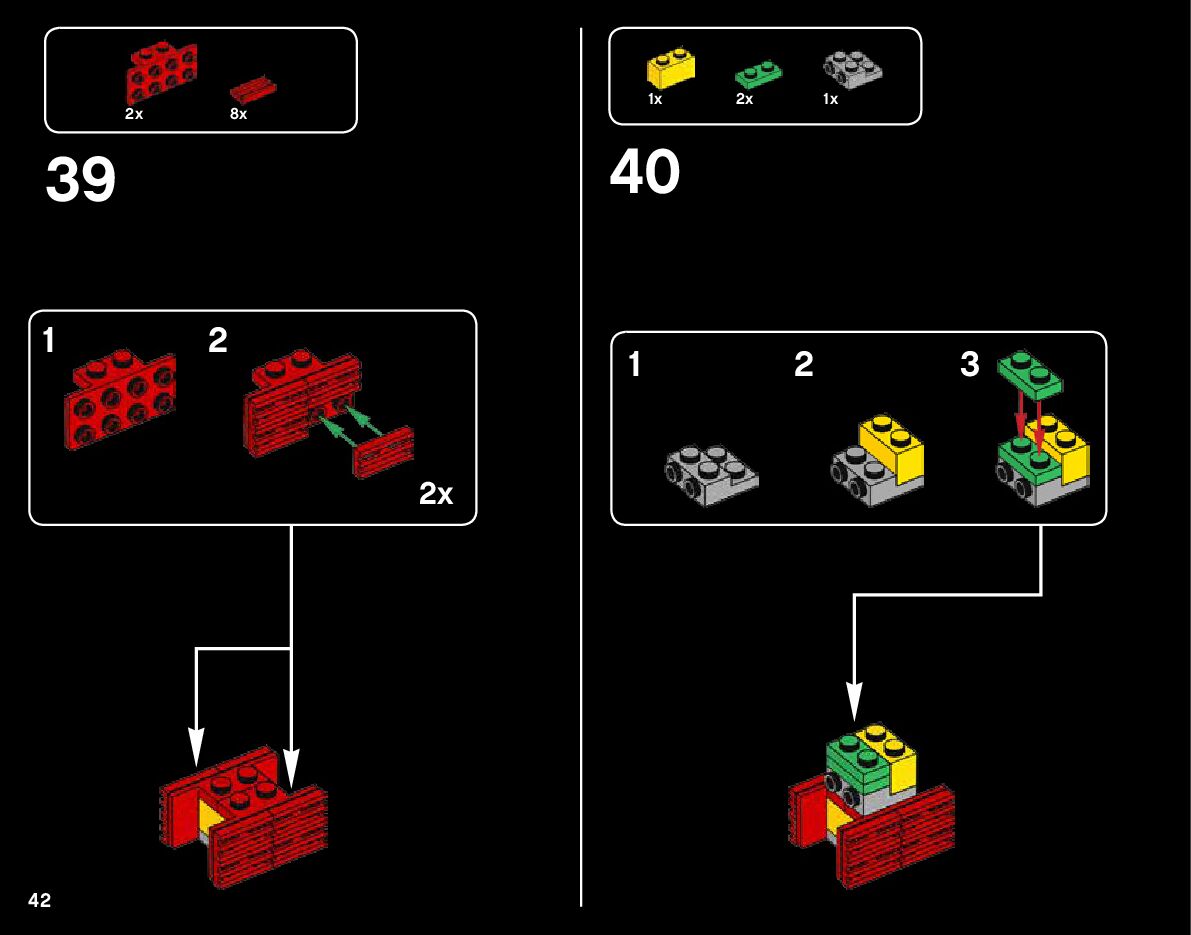 2x
8x

39

1
2
2x

42

1x
2x
1x

40

1
2
3