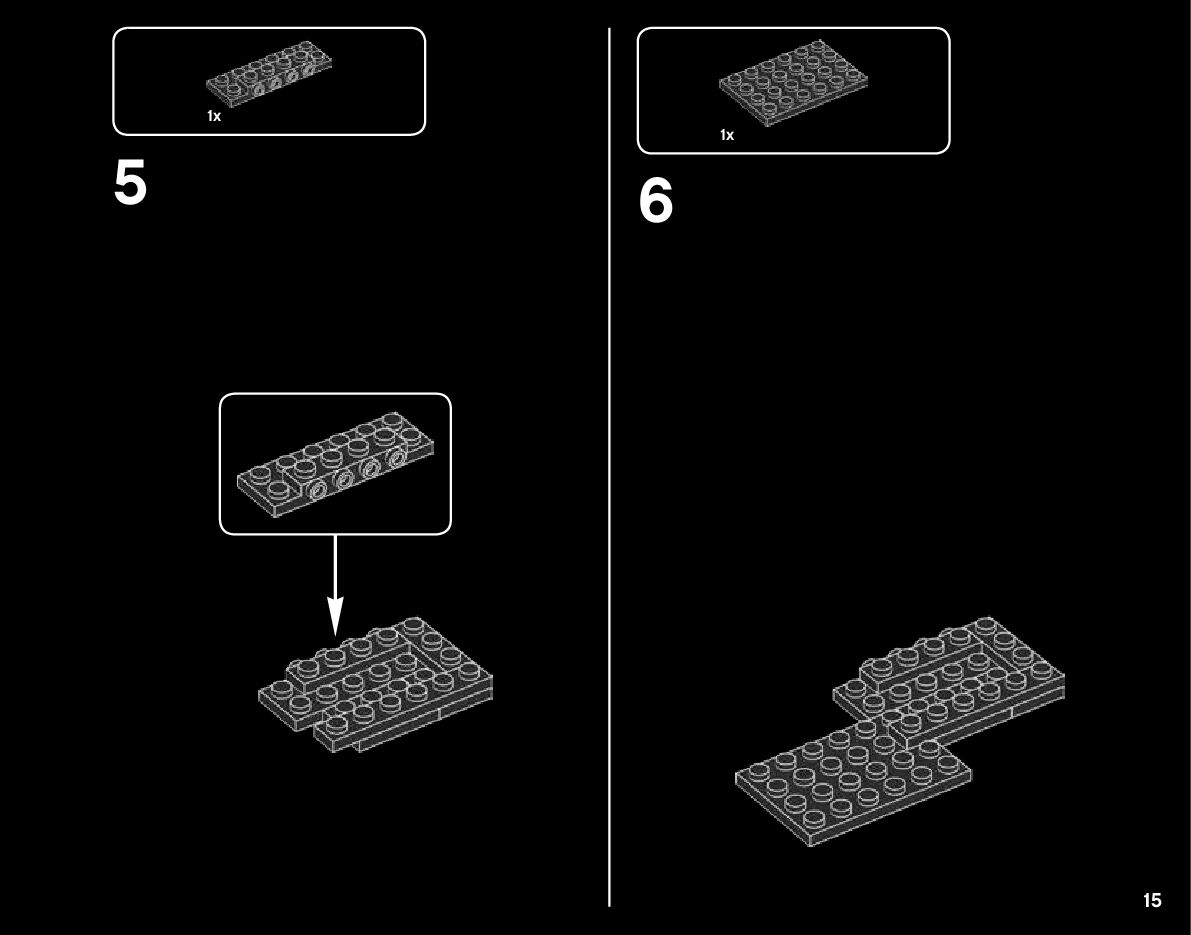 1x

5

1x

6

15