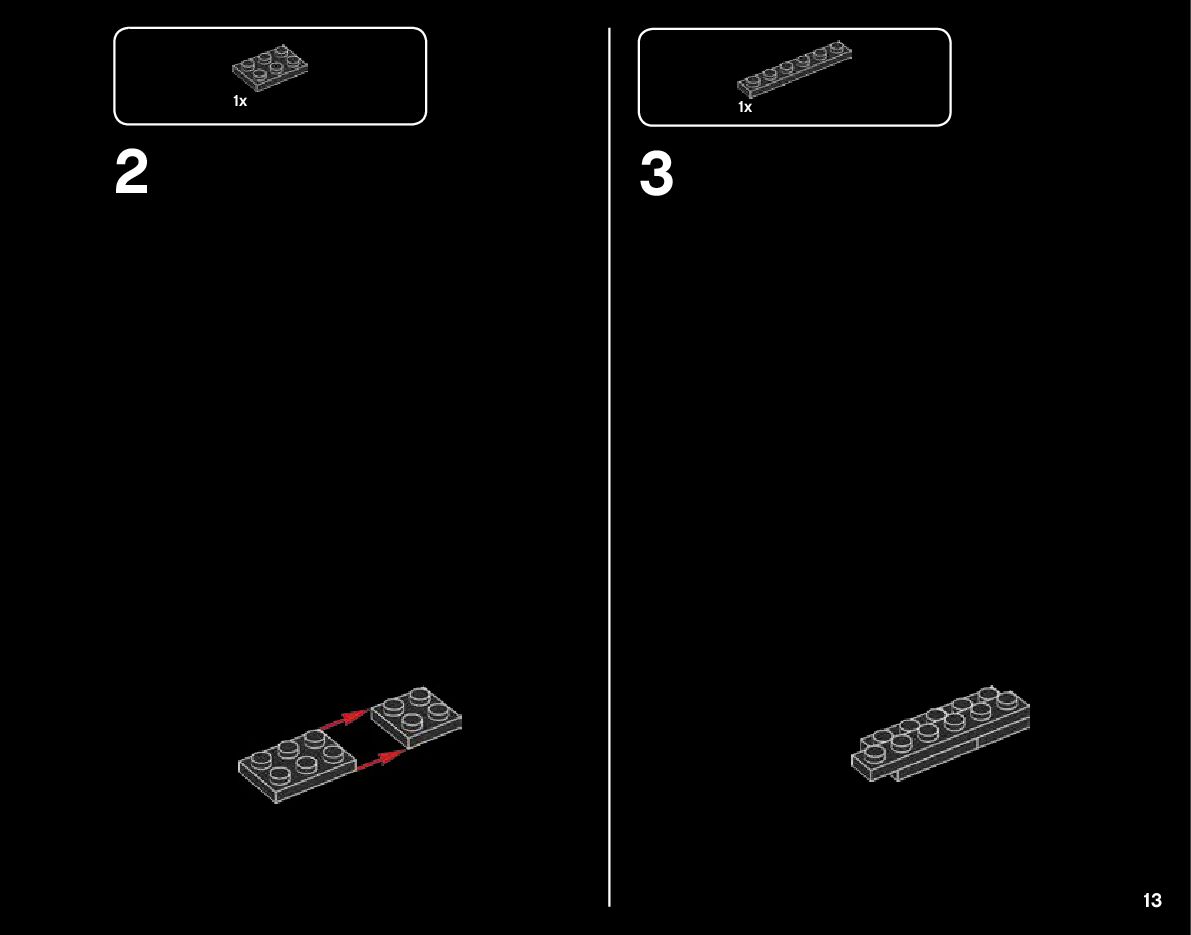 1x

2

1x

3

13