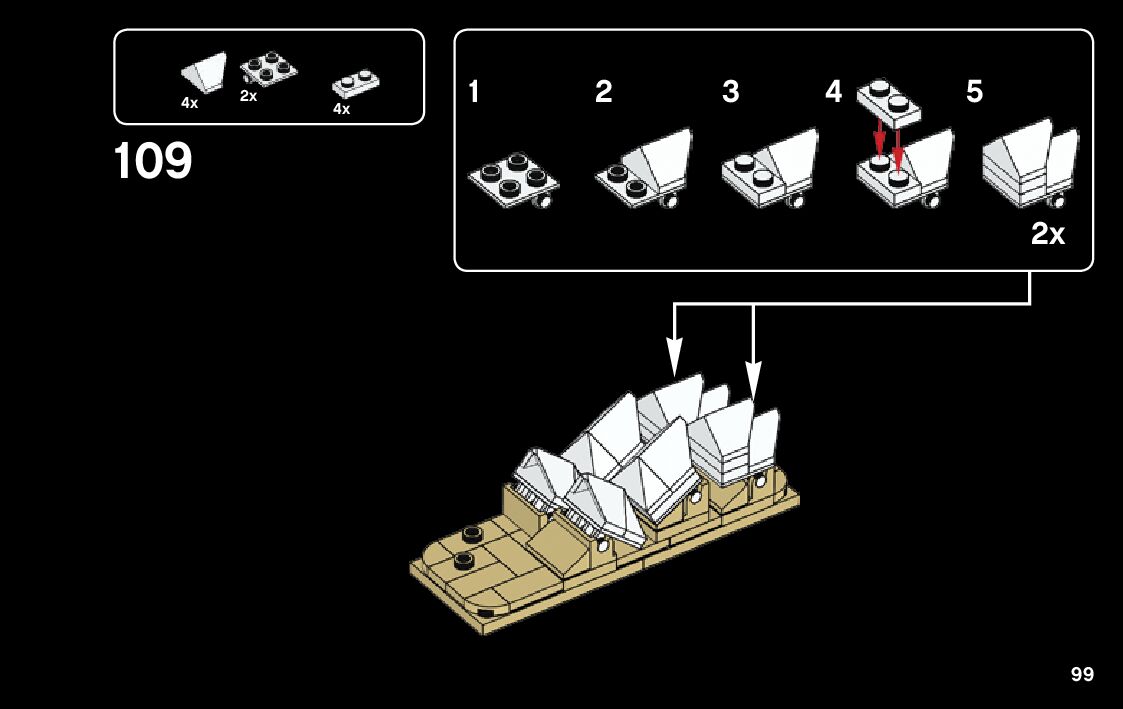 4x 2x 4x

109

1 2 3 4 5

2x

99