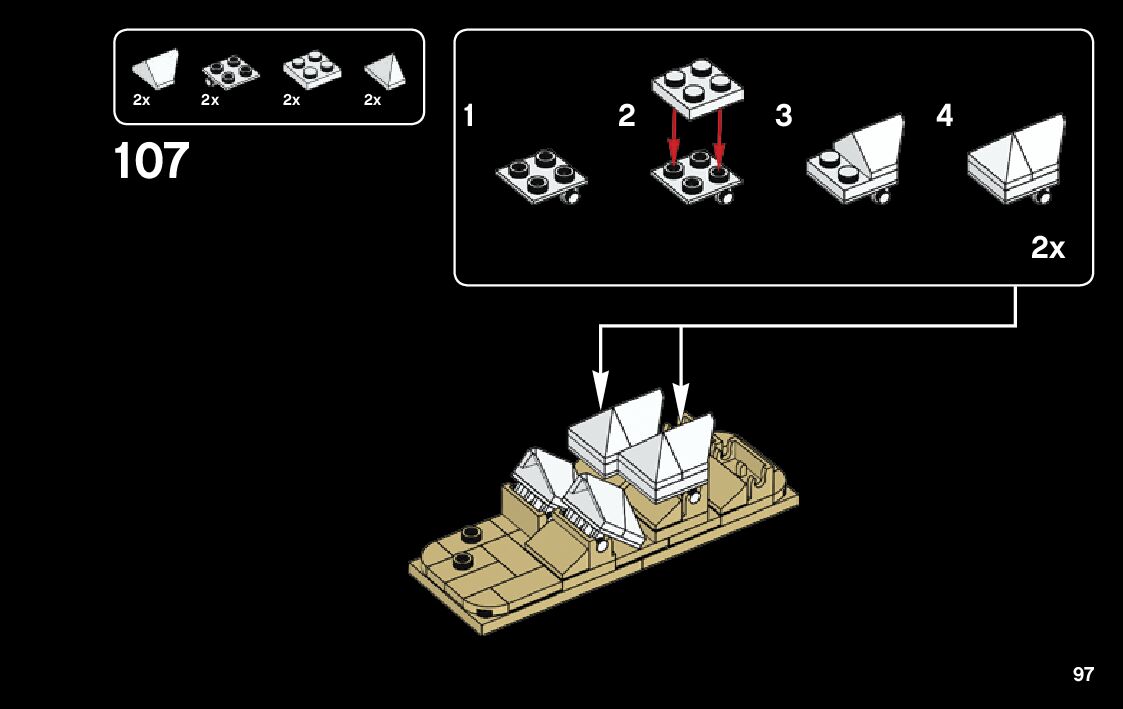 2x 2x 2x 2x

107

1 2 3 4

2x

97