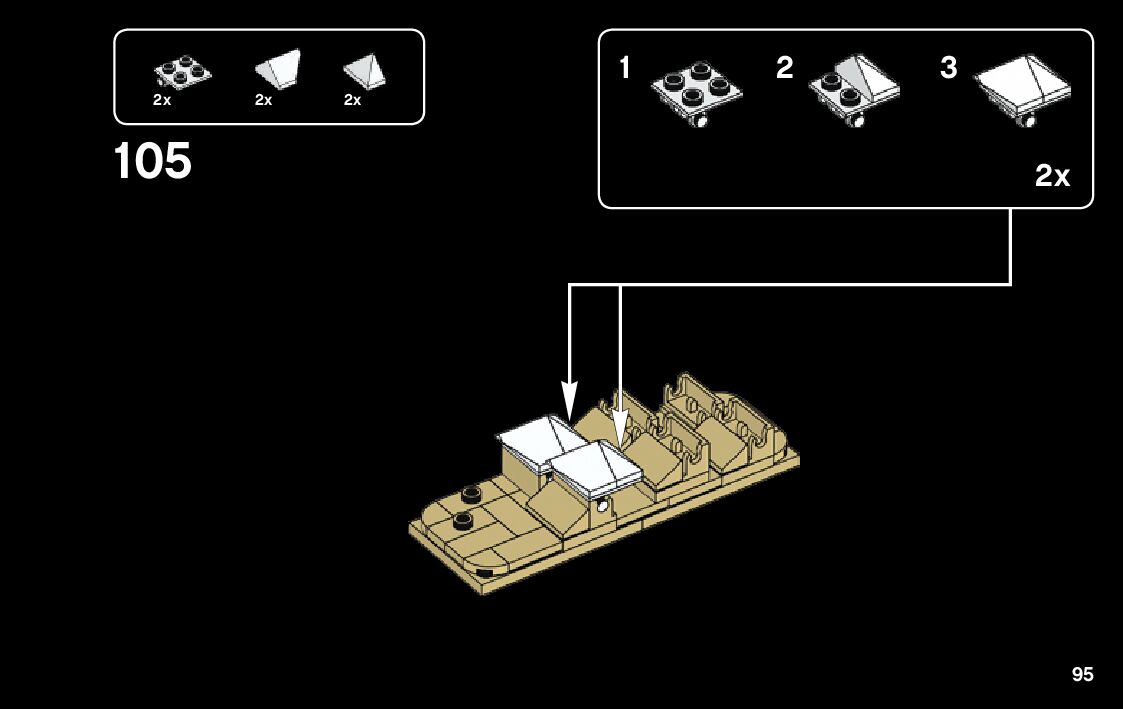 2x 2x 2x

105

1 2 3

2x

95