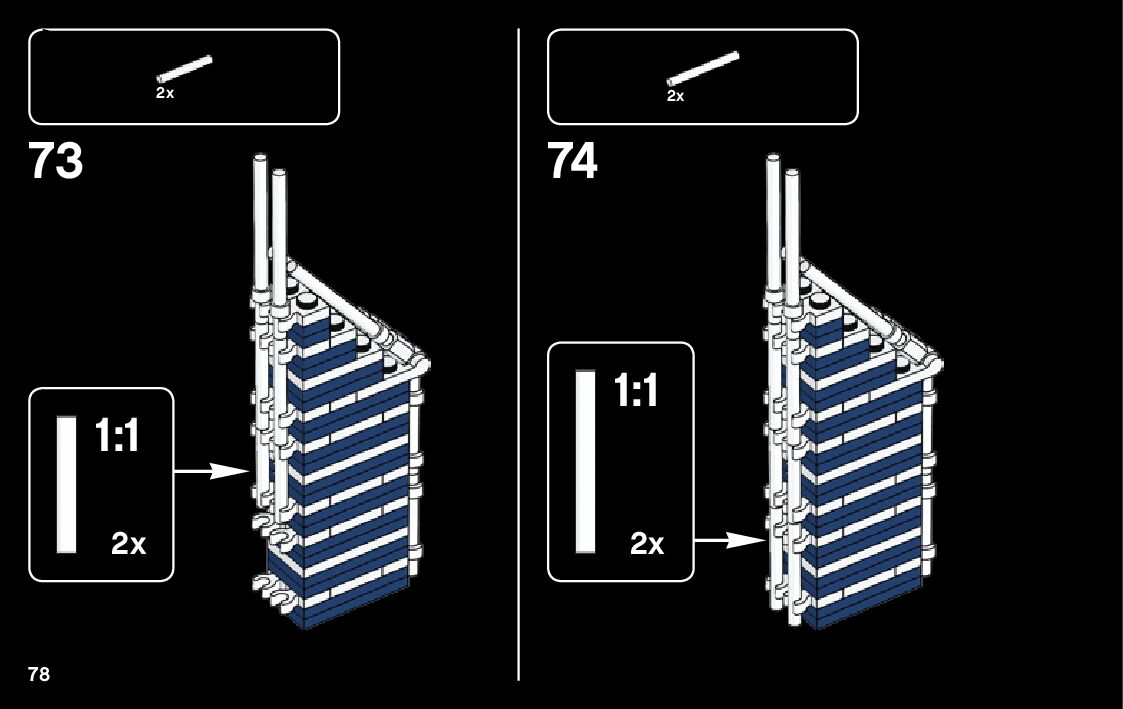 2x

73

1:1

2x

2x

74

1:1

2x

78