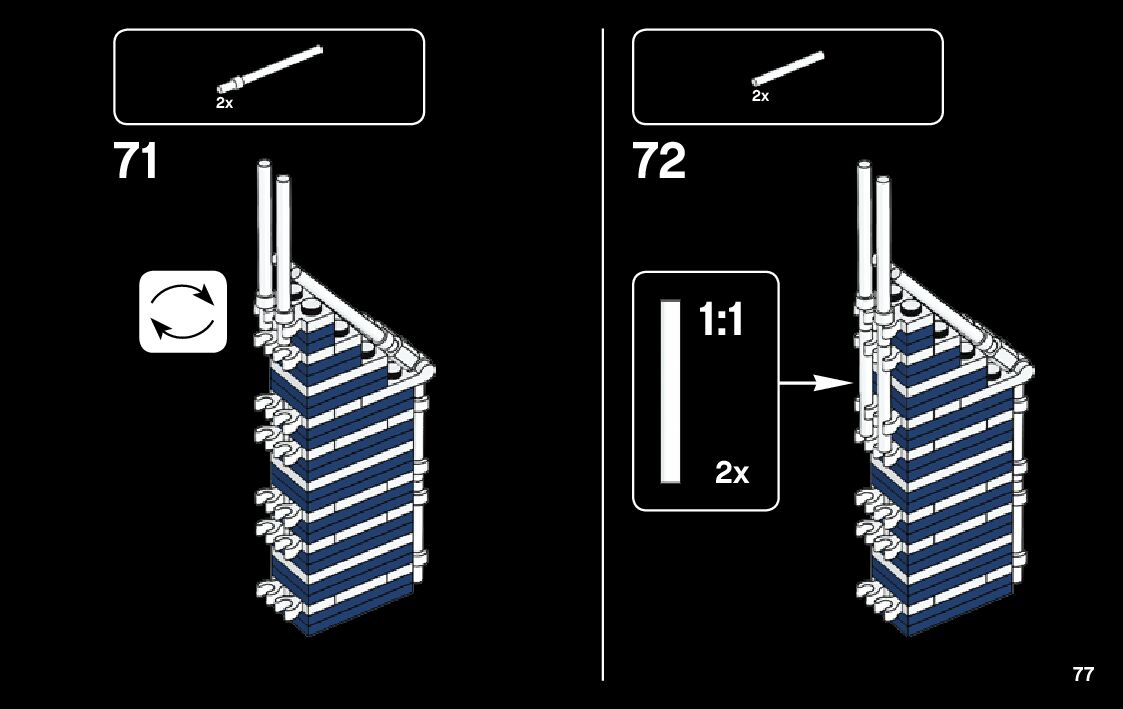 2x

71

2x

72

1:1

2x

77