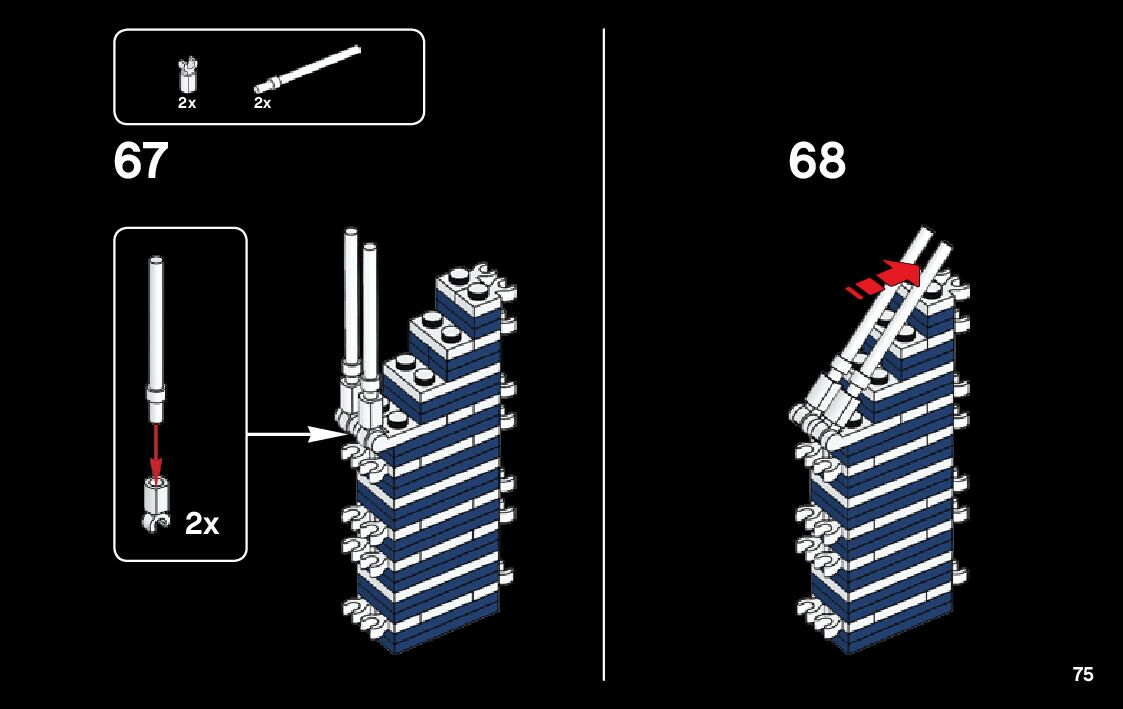 2x 2x

67

2x

68

75