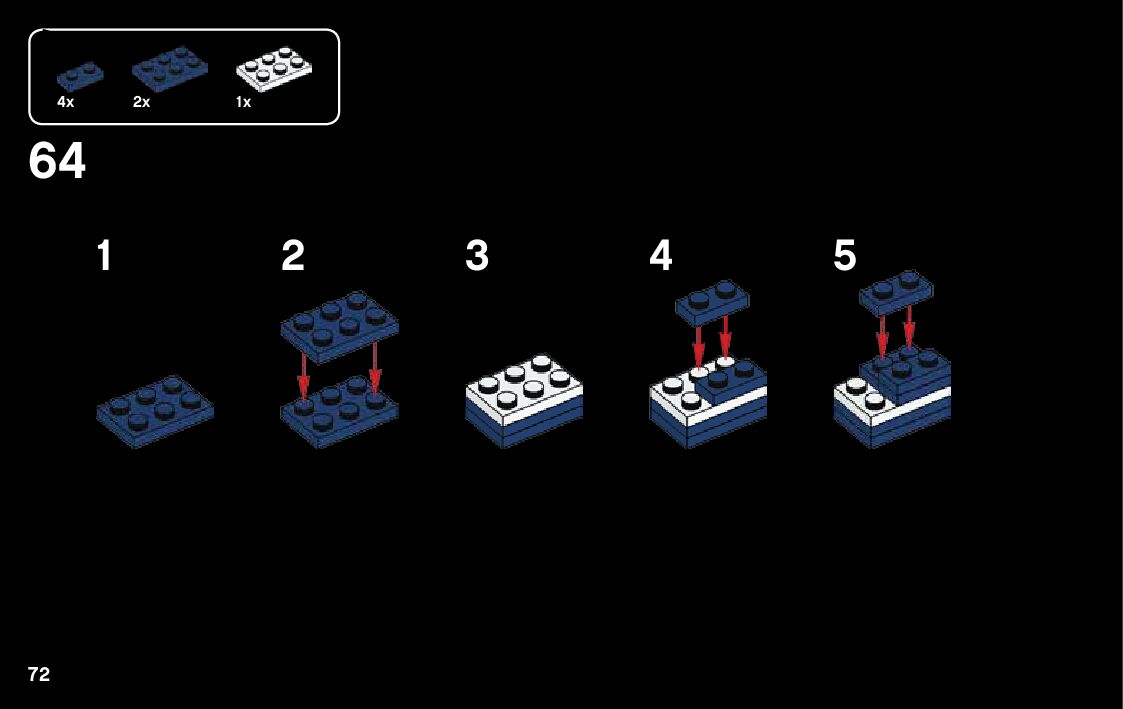 4x 2x 1x

64

1

2

3

4

5

72