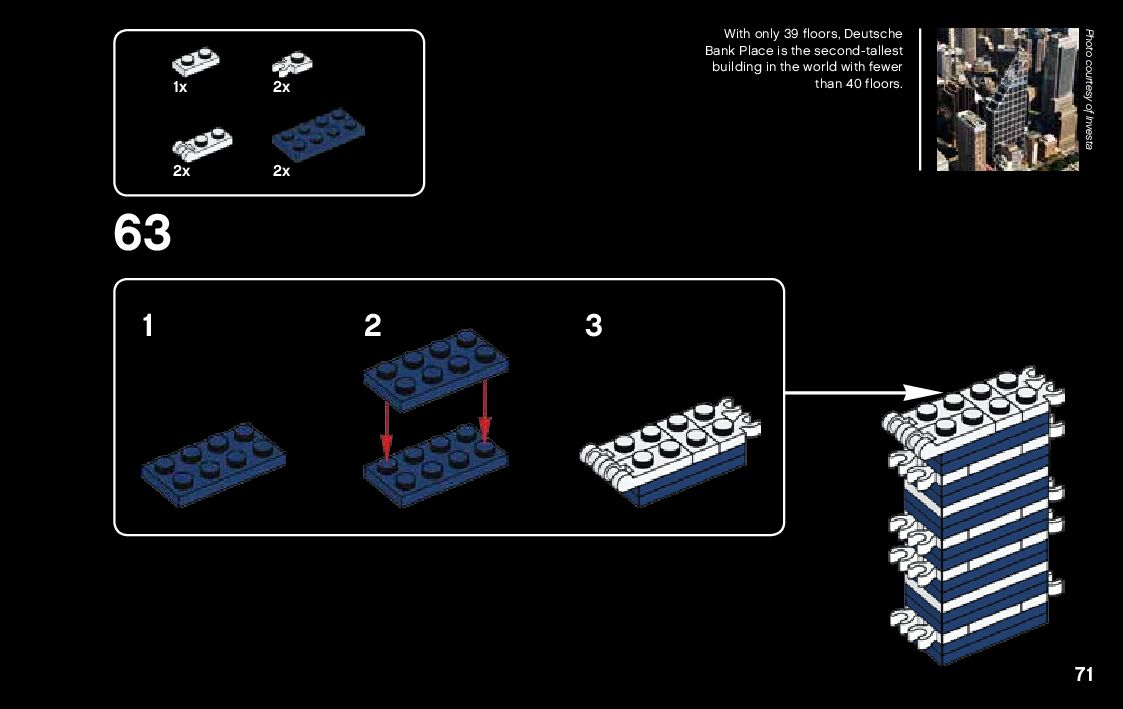 1x
2x
2x
2x

With only 39 floors, Deutsche Bank Place is the second-tallest building in the world with fewer than 40 floors.

Photo courtesy of Investa

63

1
2
3

71