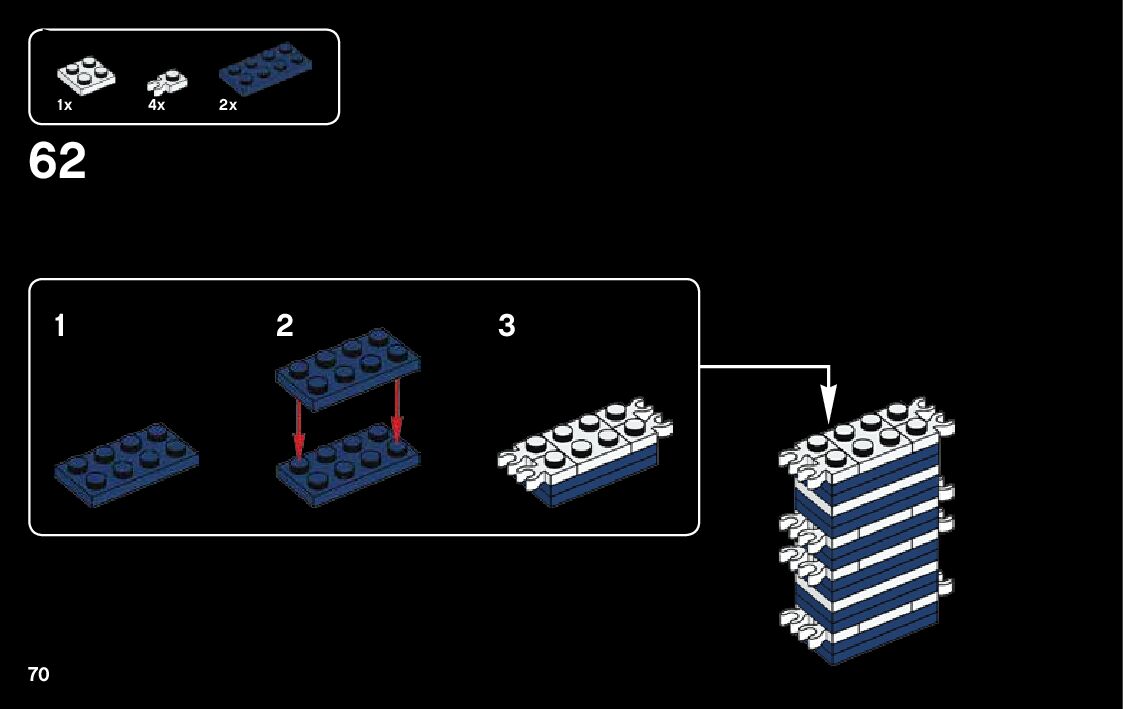 1x 4x 2x

62

1

2

3

70