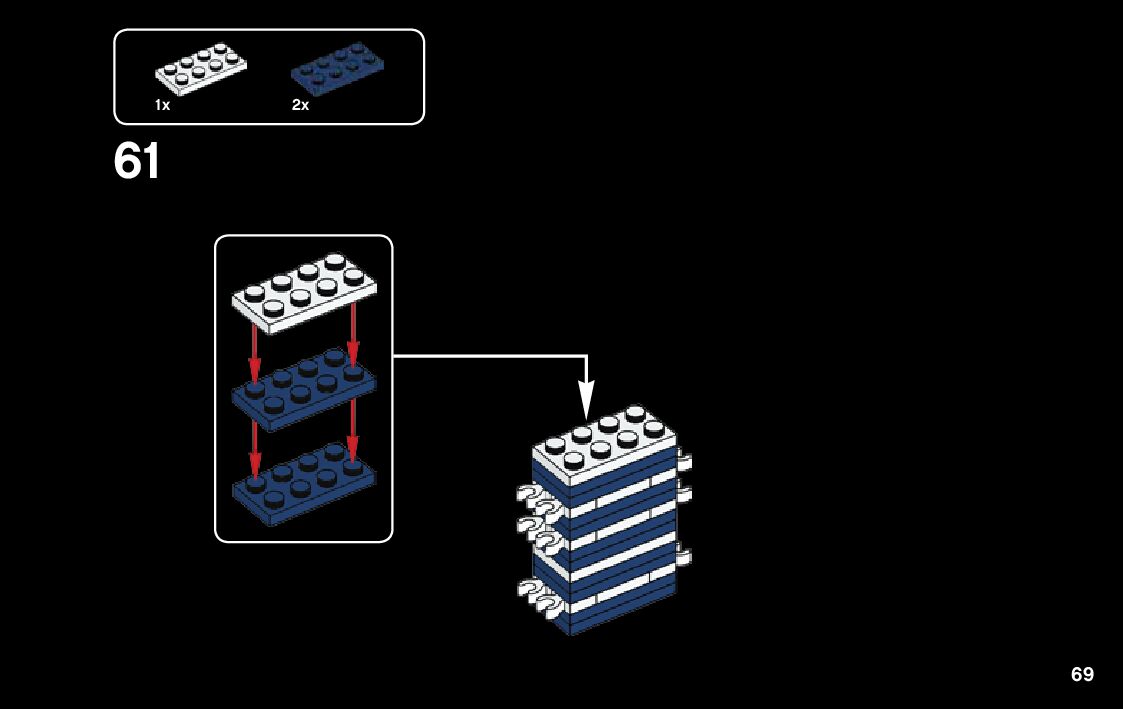 1x 2x

61

69