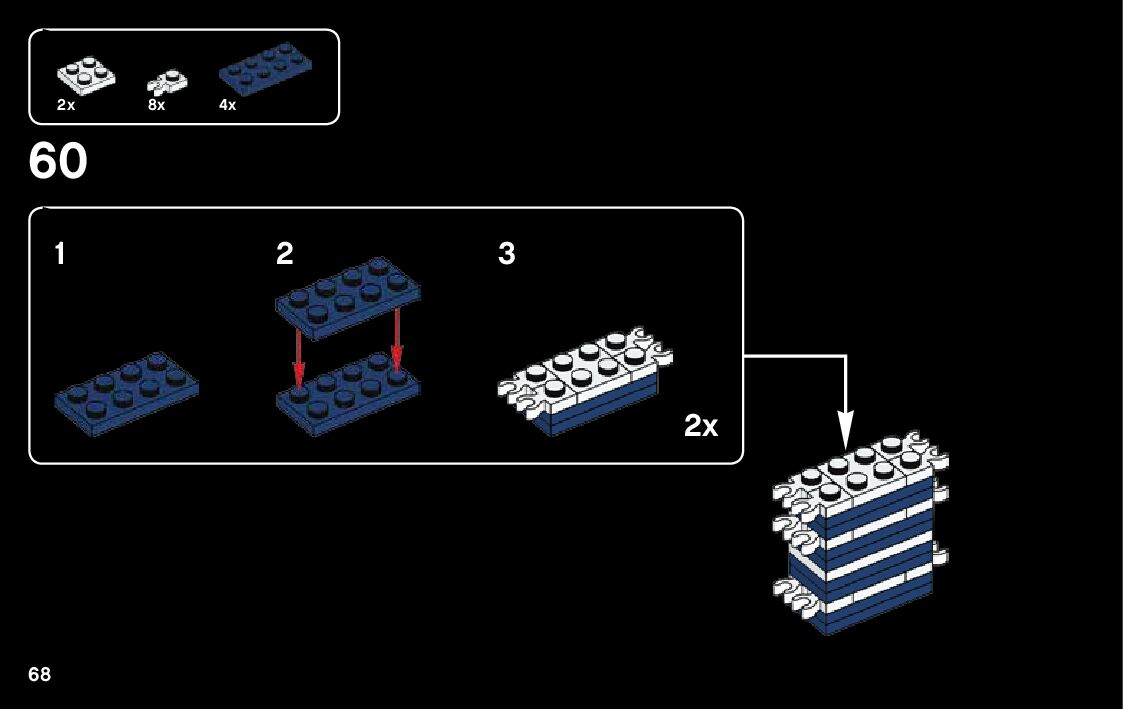 2x 8x 4x

60

1

2

3

2x

68