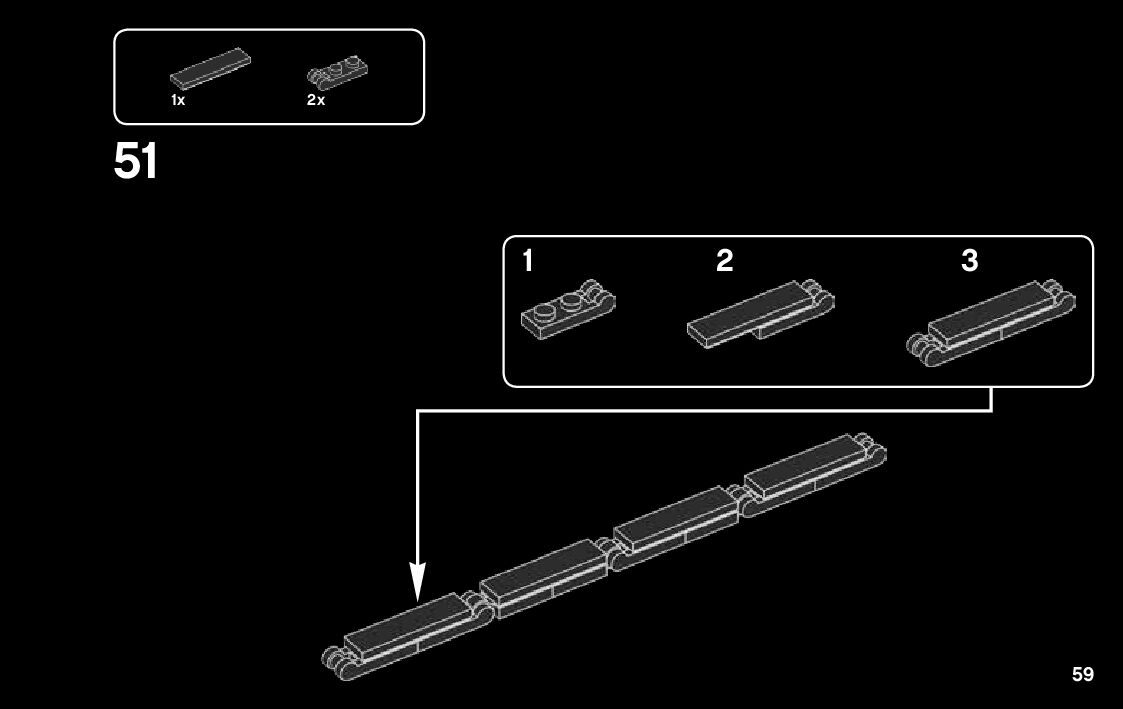 1x

2x

51

1

2

3

59