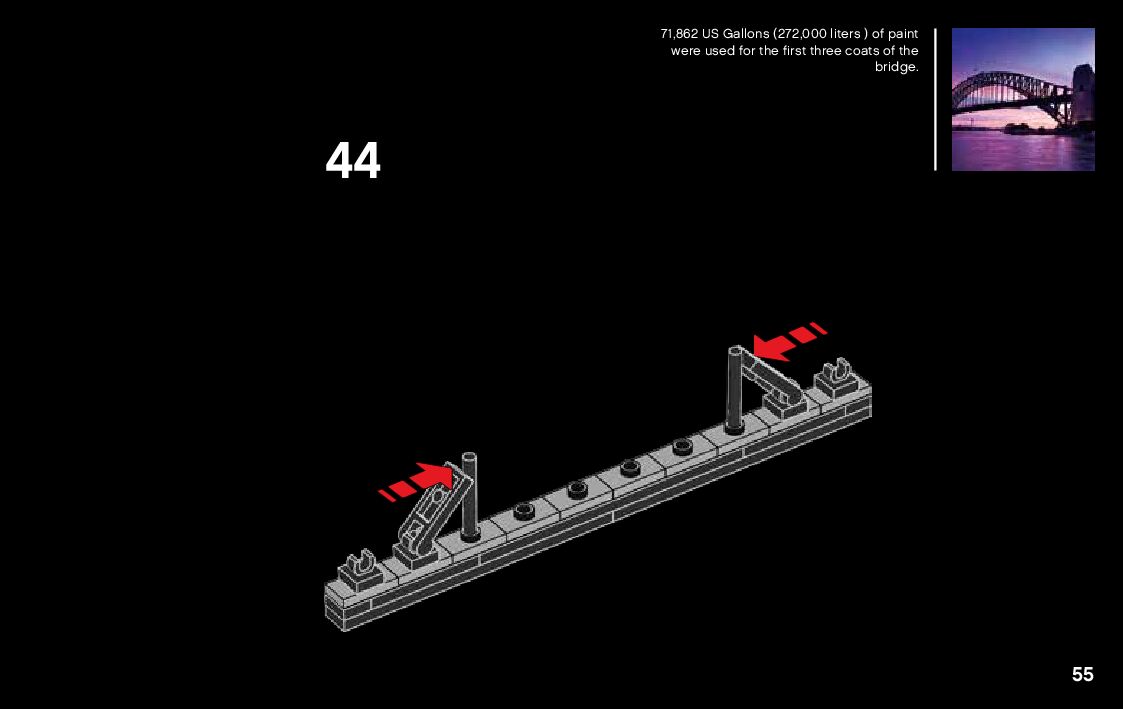 71,862 US Gallons (272,000 liters ) of paint were used for the first three coats of the bridge.

44

55