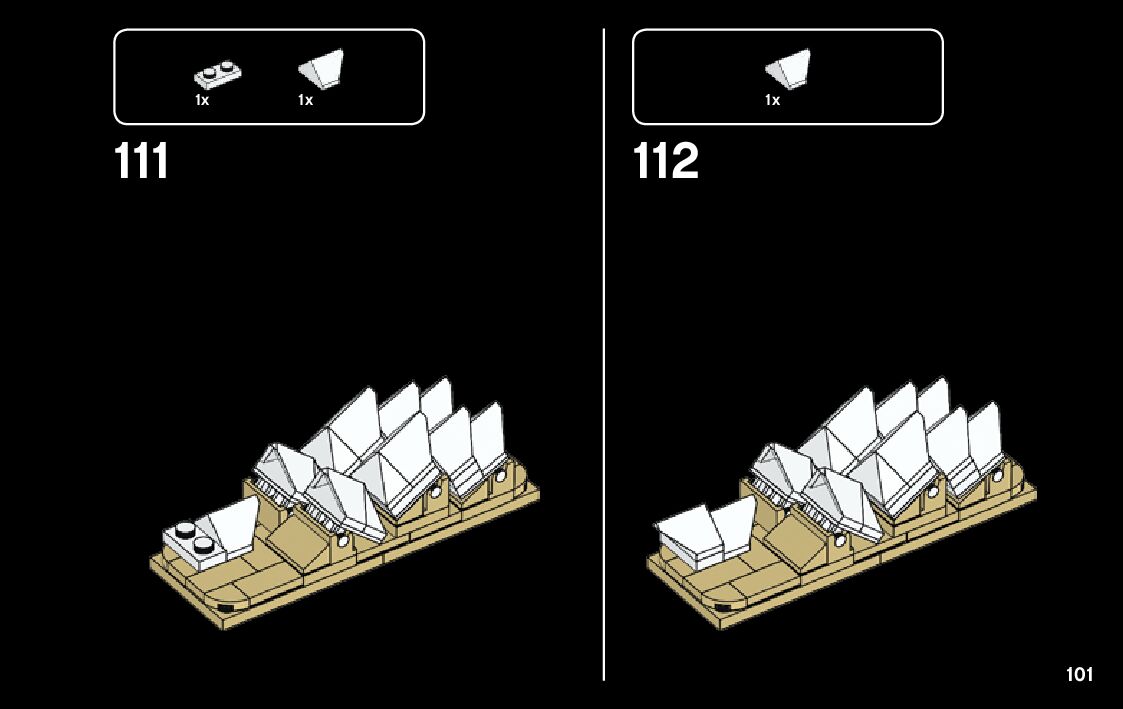 1x 1x

111

1x

112

101