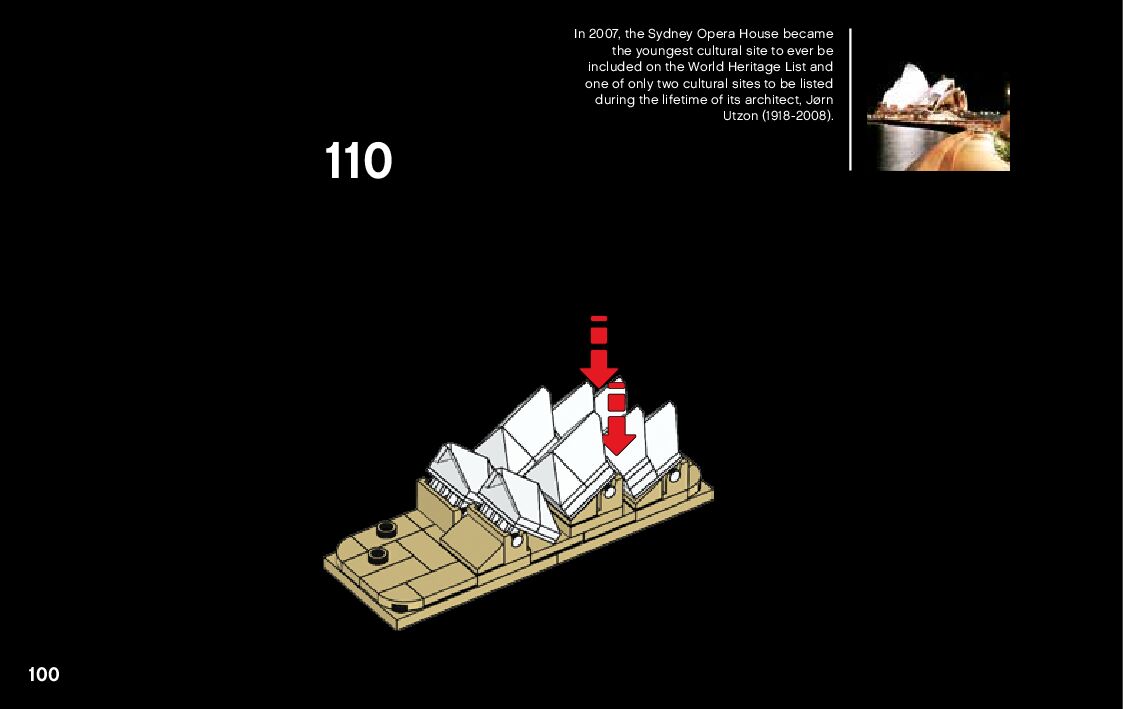 In 2007, the Sydney Opera House became the youngest cultural site to ever be included on the World Heritage List and one of only two cultural sites to be listed during the lifetime of its architect, Jørn Utzon (1918-2008).

110

100