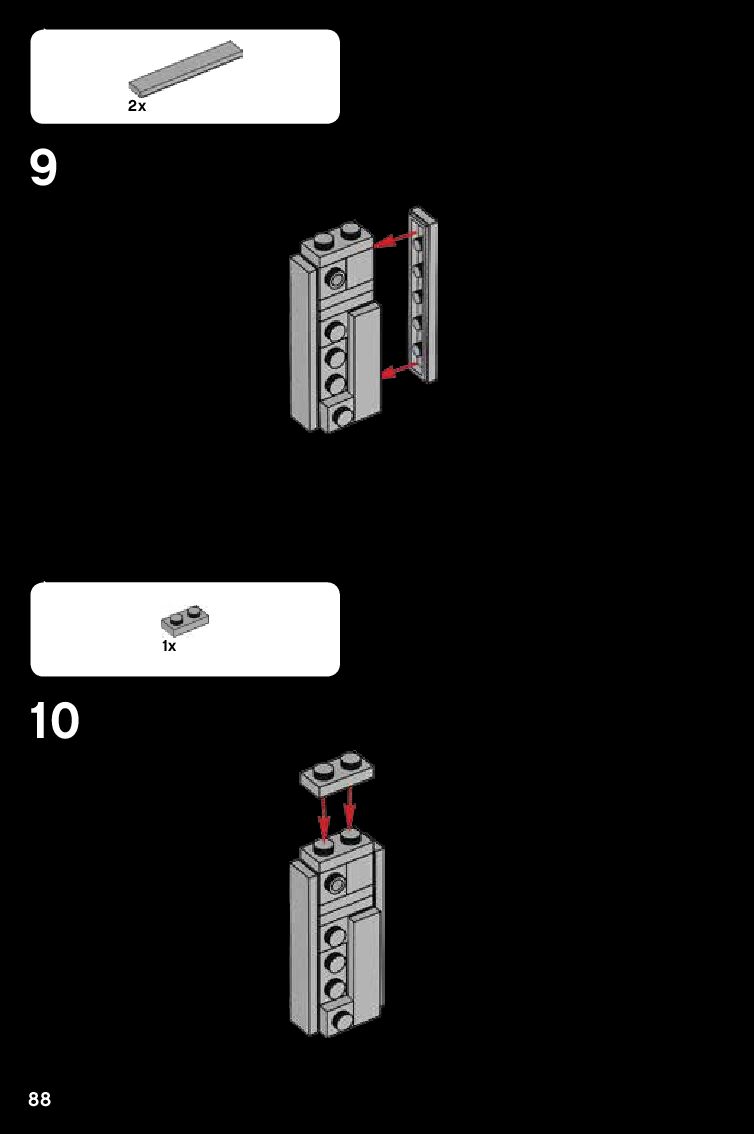 2x

9

1x

10

88