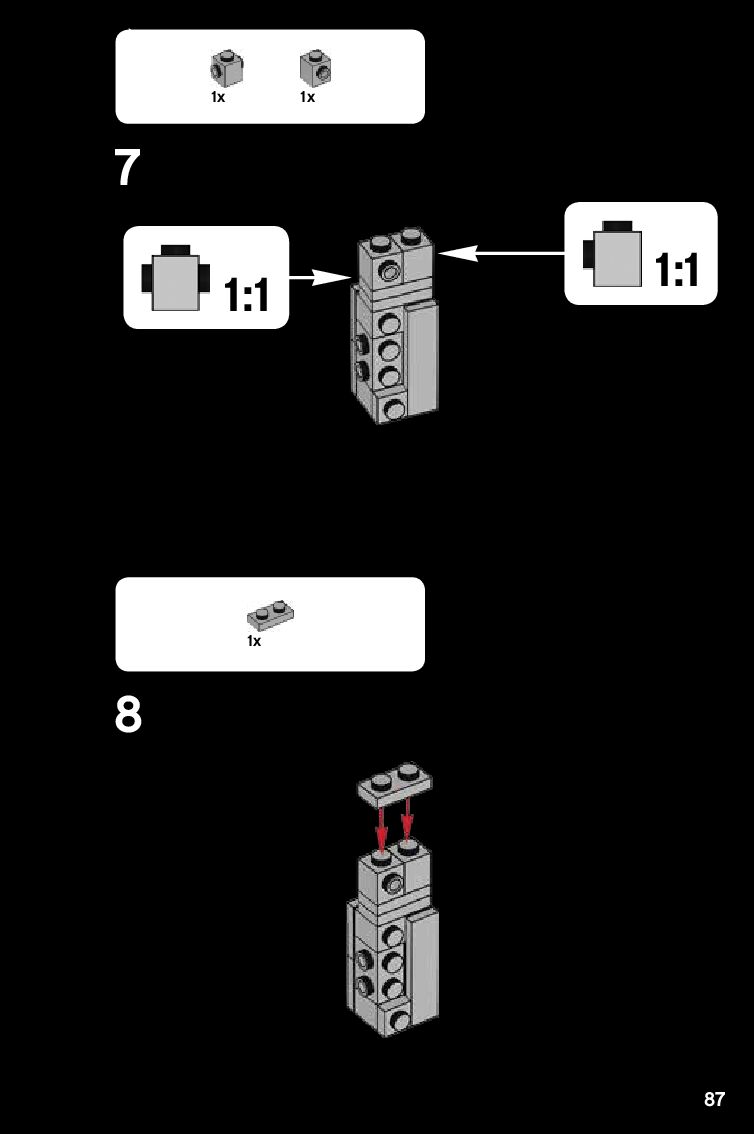 1x 1x

7

1:1

1:1

1x

8

87