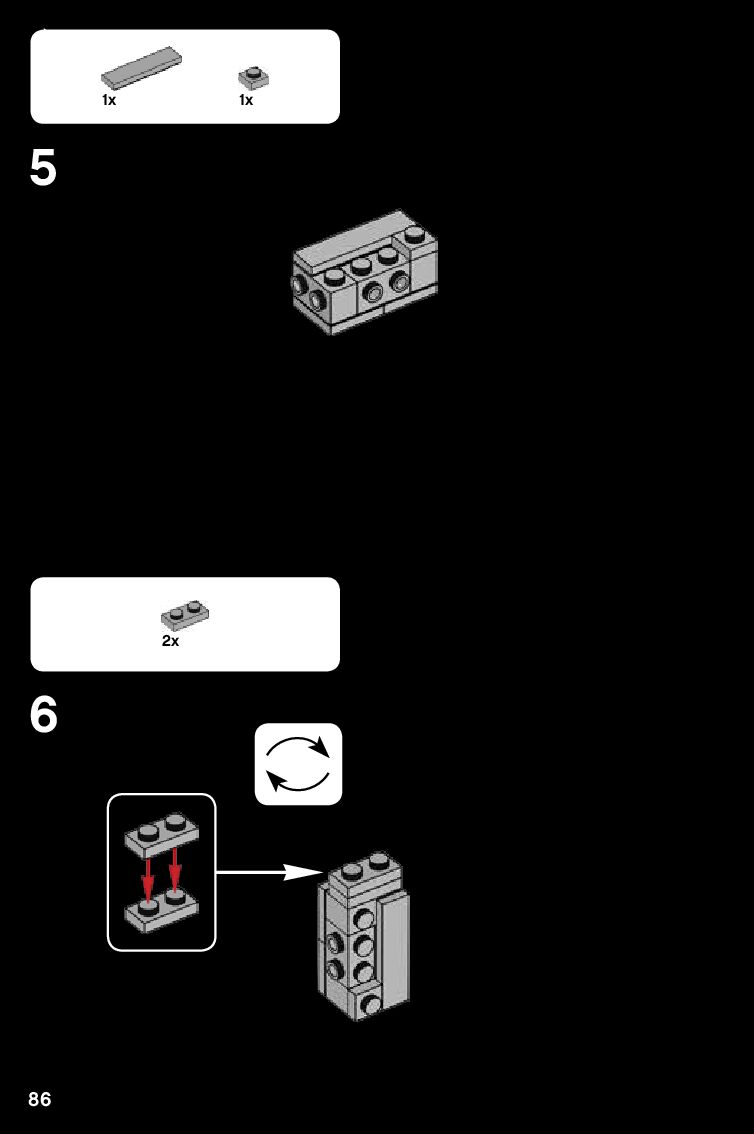 1x 1x

5

2x

6

86