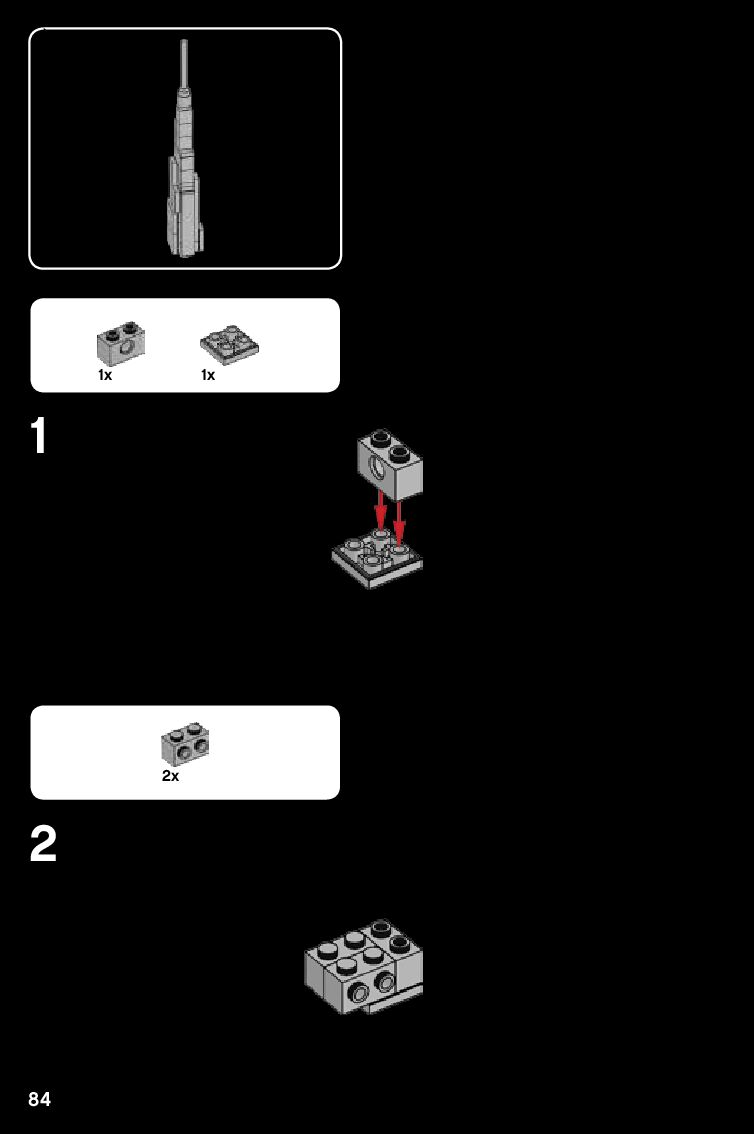 1x 1x

1

2x

2

84