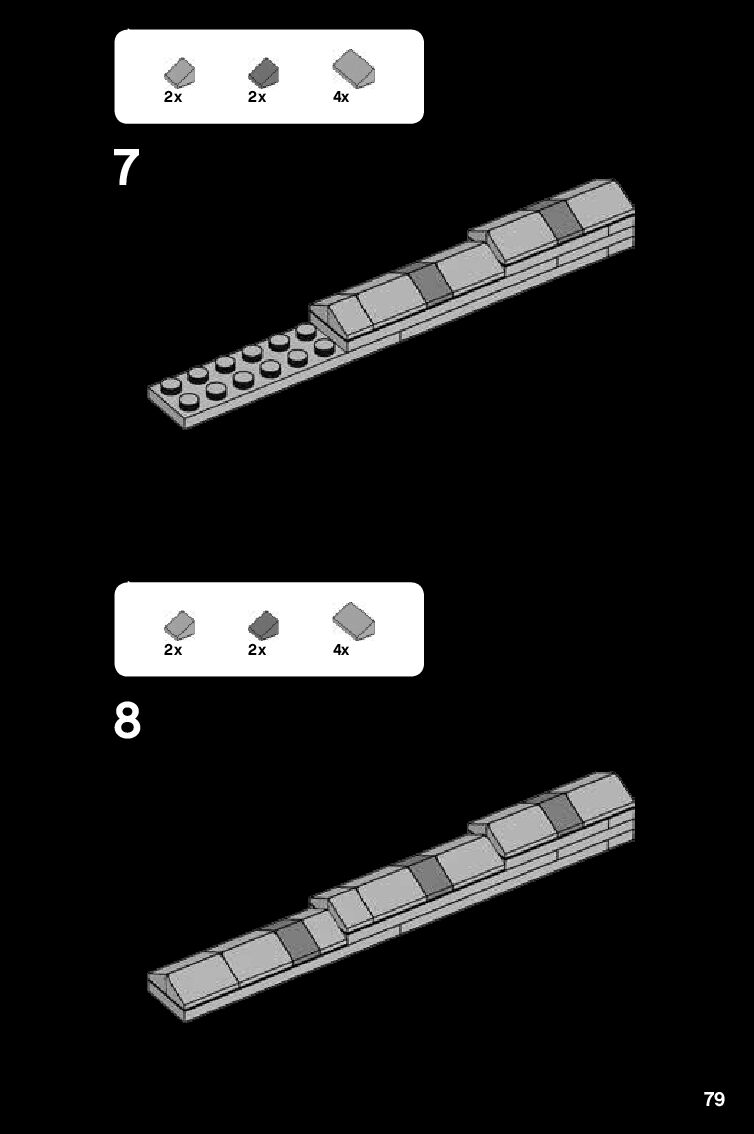 2x 2x 4x

7

2x 2x 4x

8

79