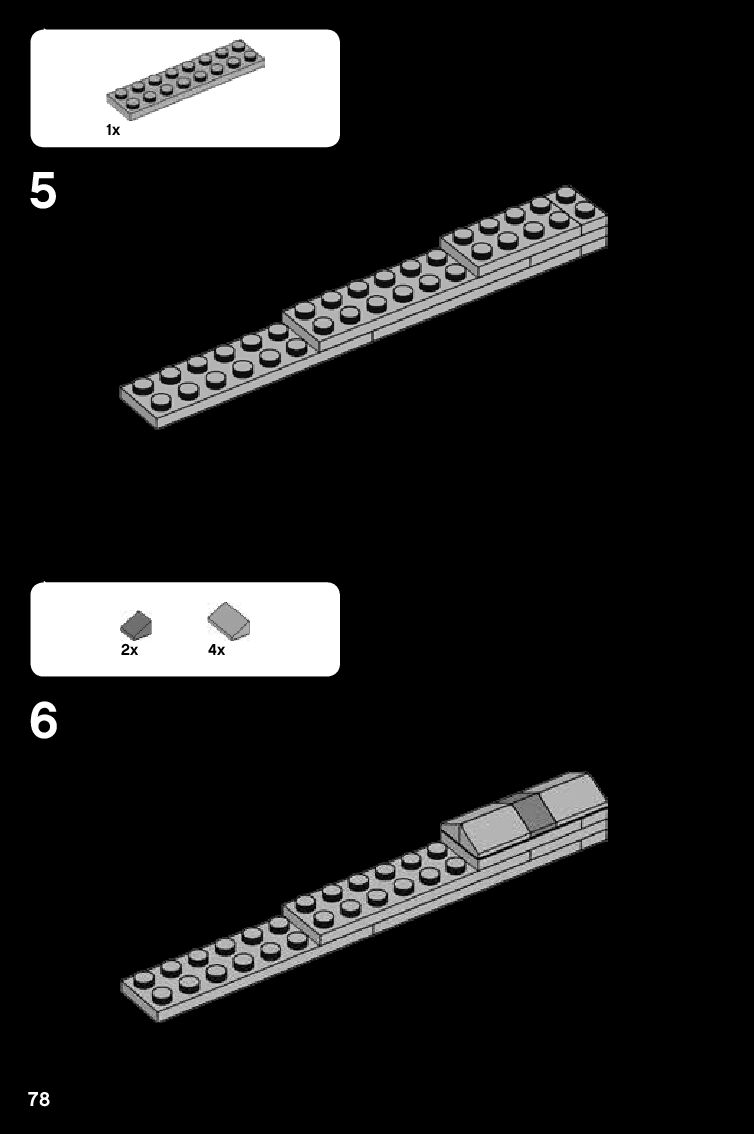 1x

5

2x

4x

6

78