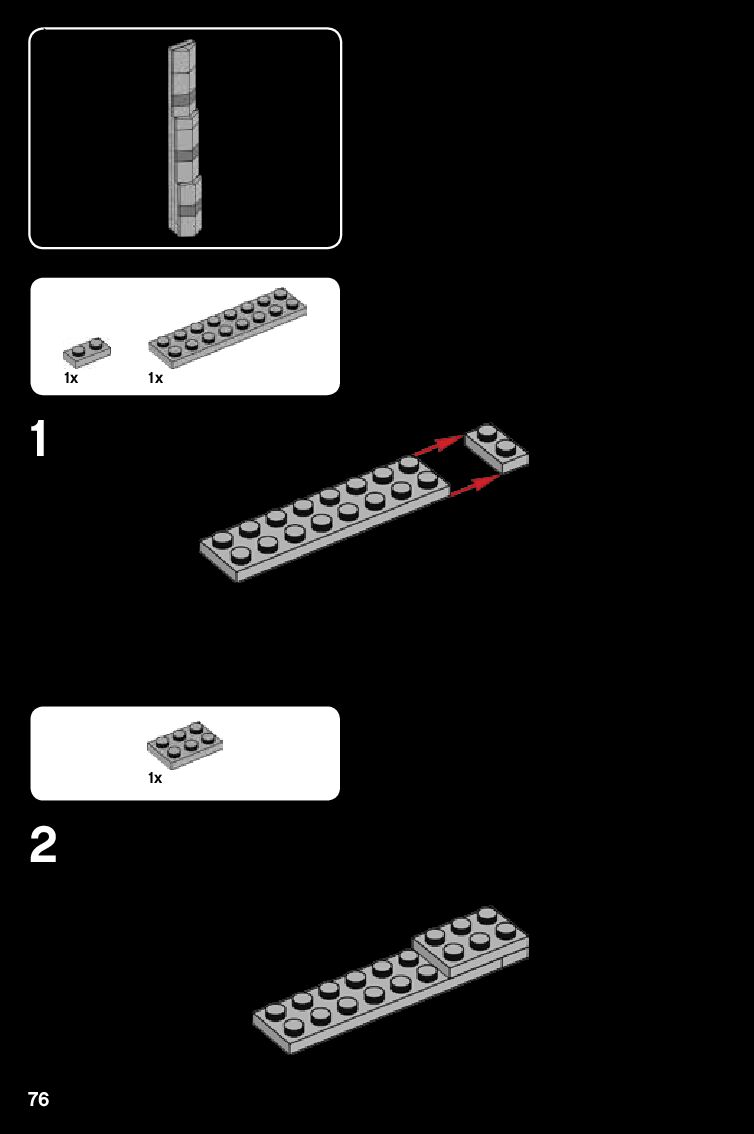 1x 1x

1

1x

2

76