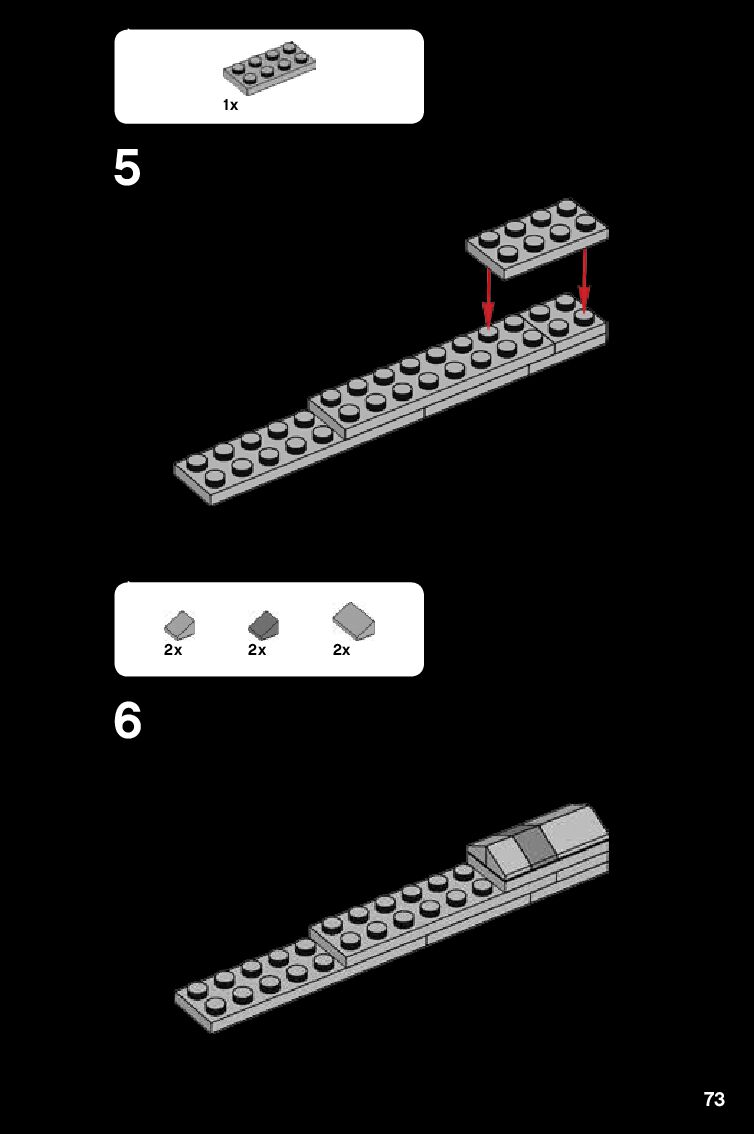 1x

5

2x 2x 2x

6

73