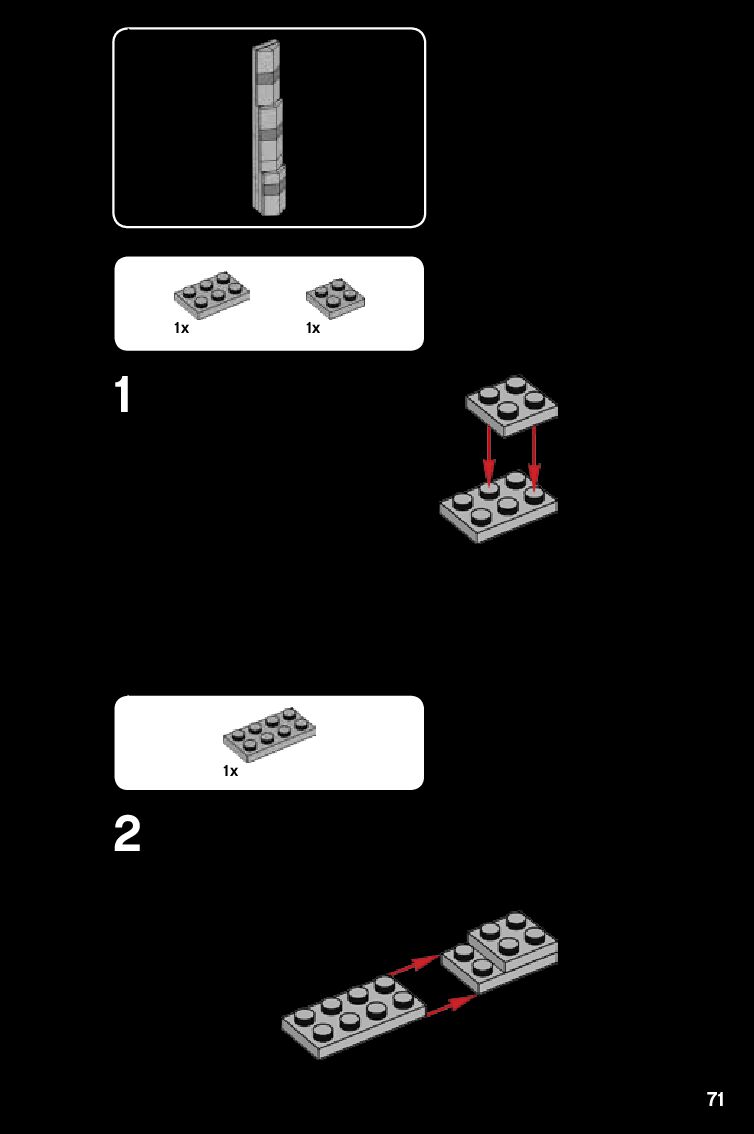 1x 1x

1

1x

2

71