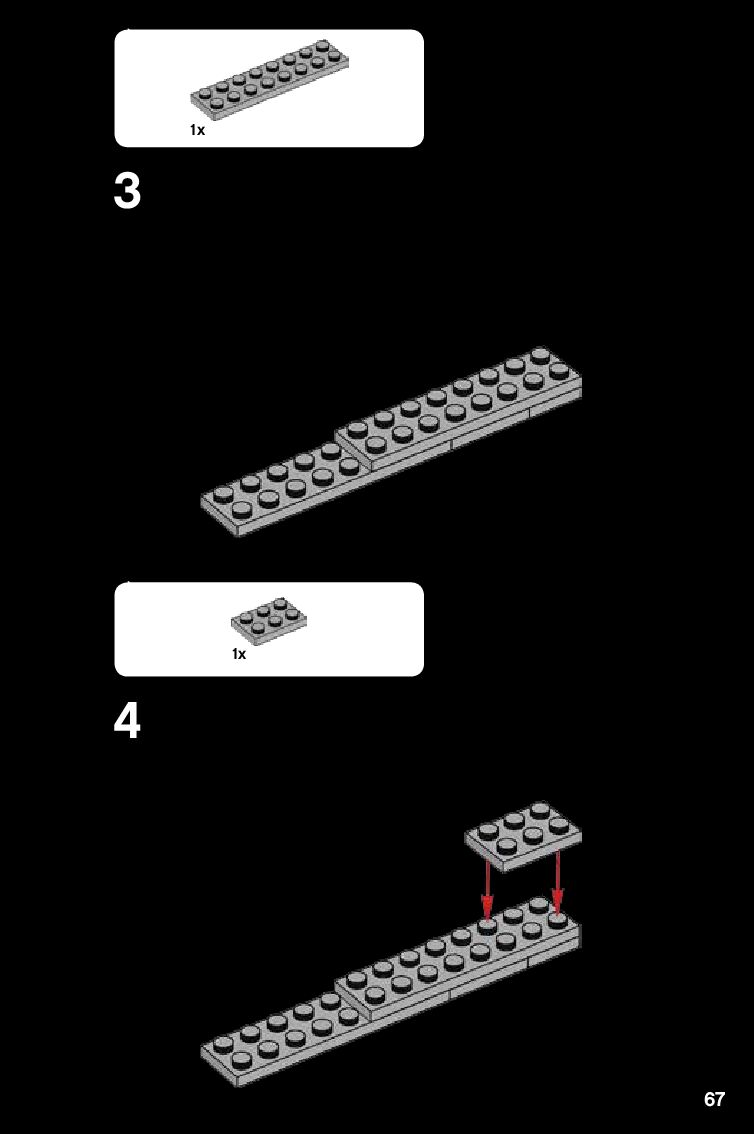 1x

3

1x

4

67