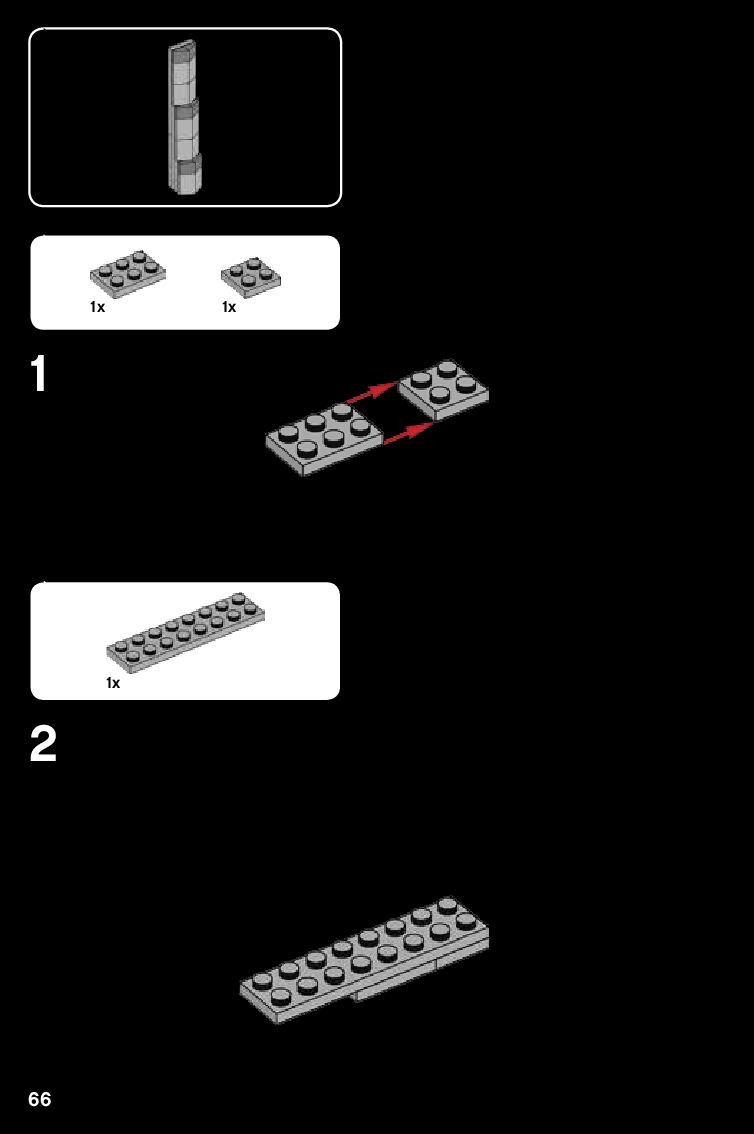 1x 1x

1

1x

2

66