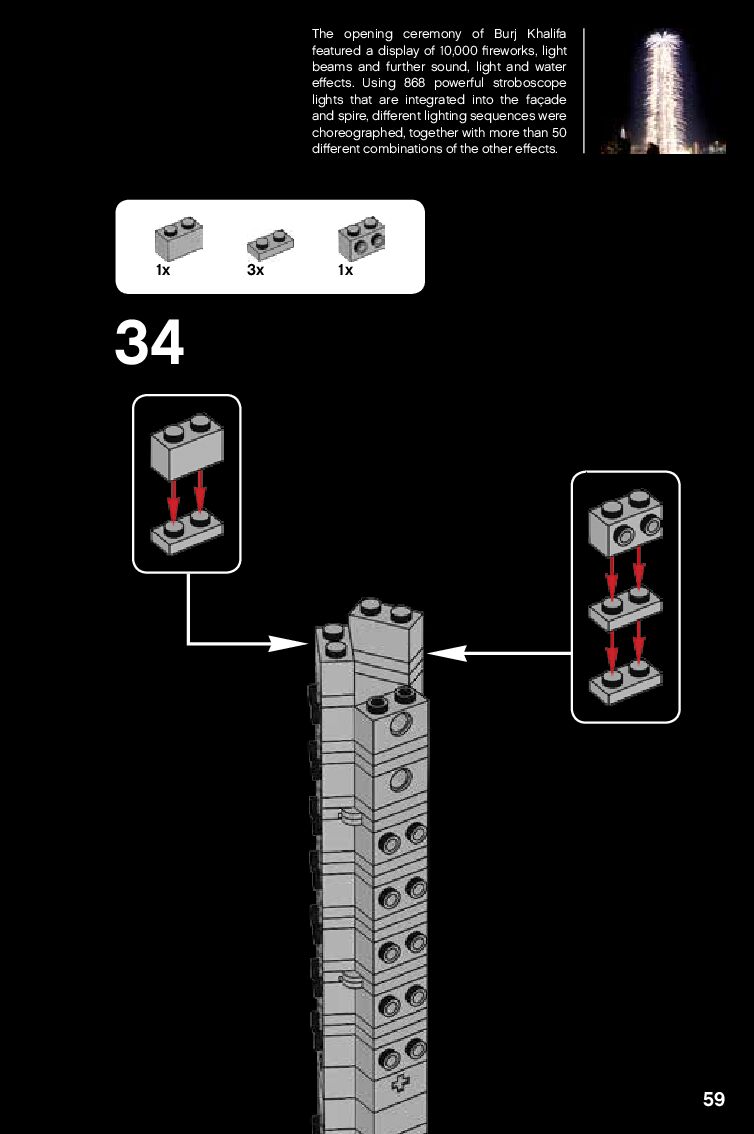 The opening ceremony of Burj Khalifa featured a display of 10,000 fireworks, light beams and further sound, light and water effects. Using 868 powerful stroboscope lights that are integrated into the façade and spire, different lighting sequences were choreographed, together with more than 50 different combinations of the other effects.

1x

3x

1x

34

59