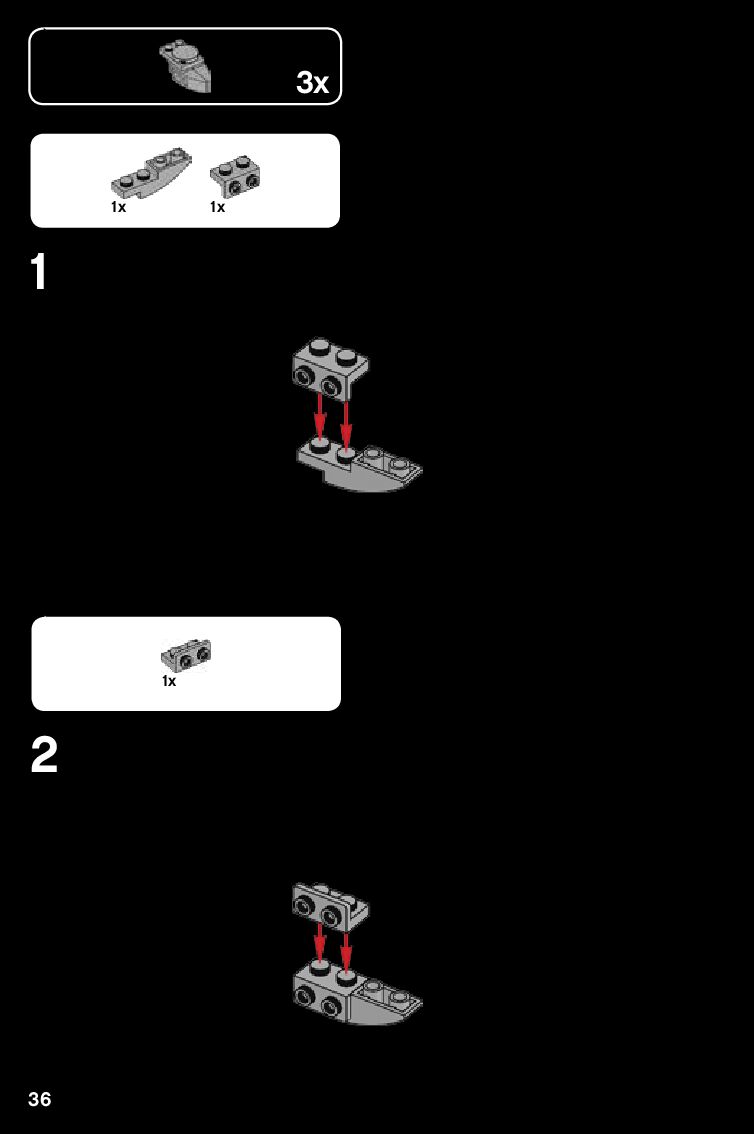 3x

1x 1x

1

1x

2

36