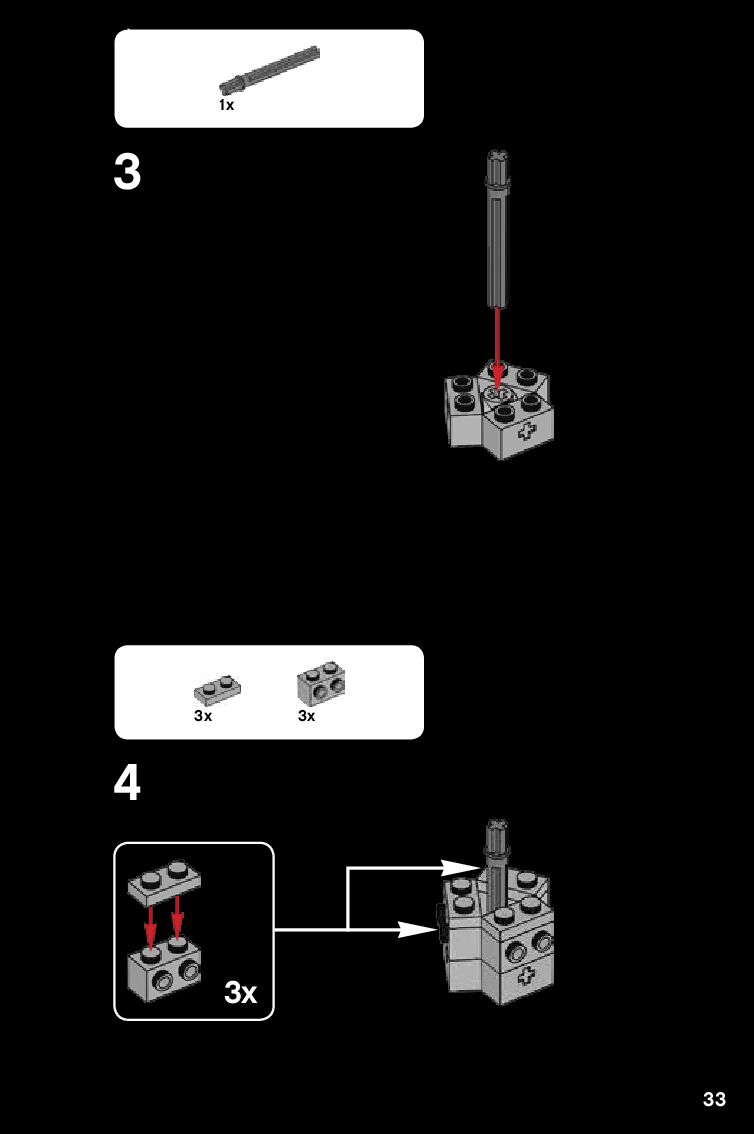 1x

3

3x
3x

4

3x

33