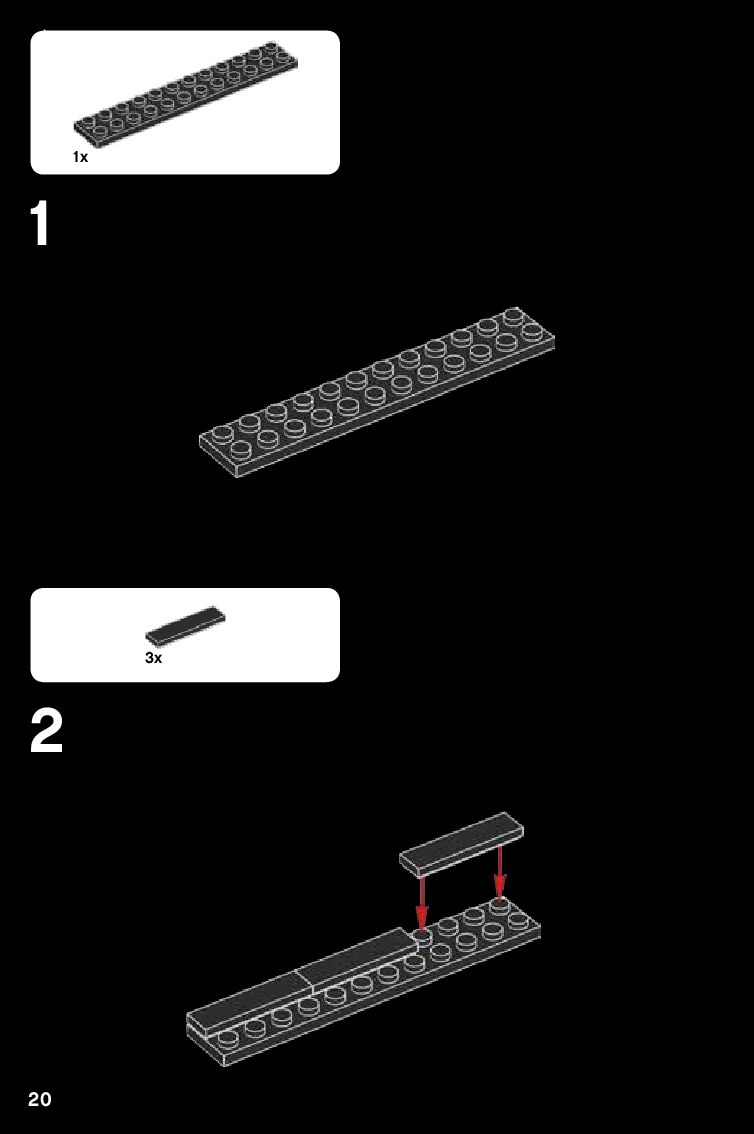 1x

1

3x

2

20