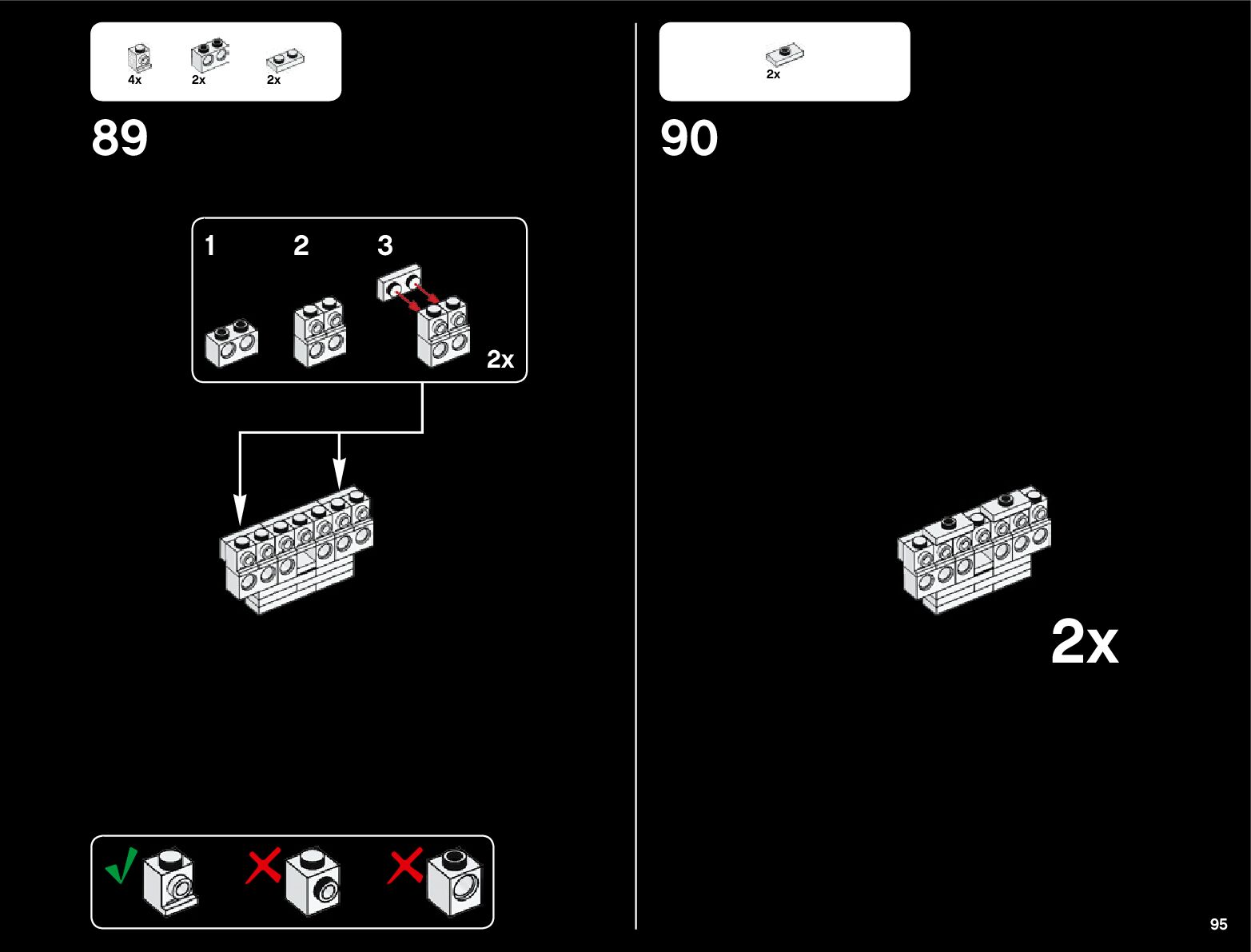 4x 2x 2x

89

1 2 3

2x

2x

90

2x

95