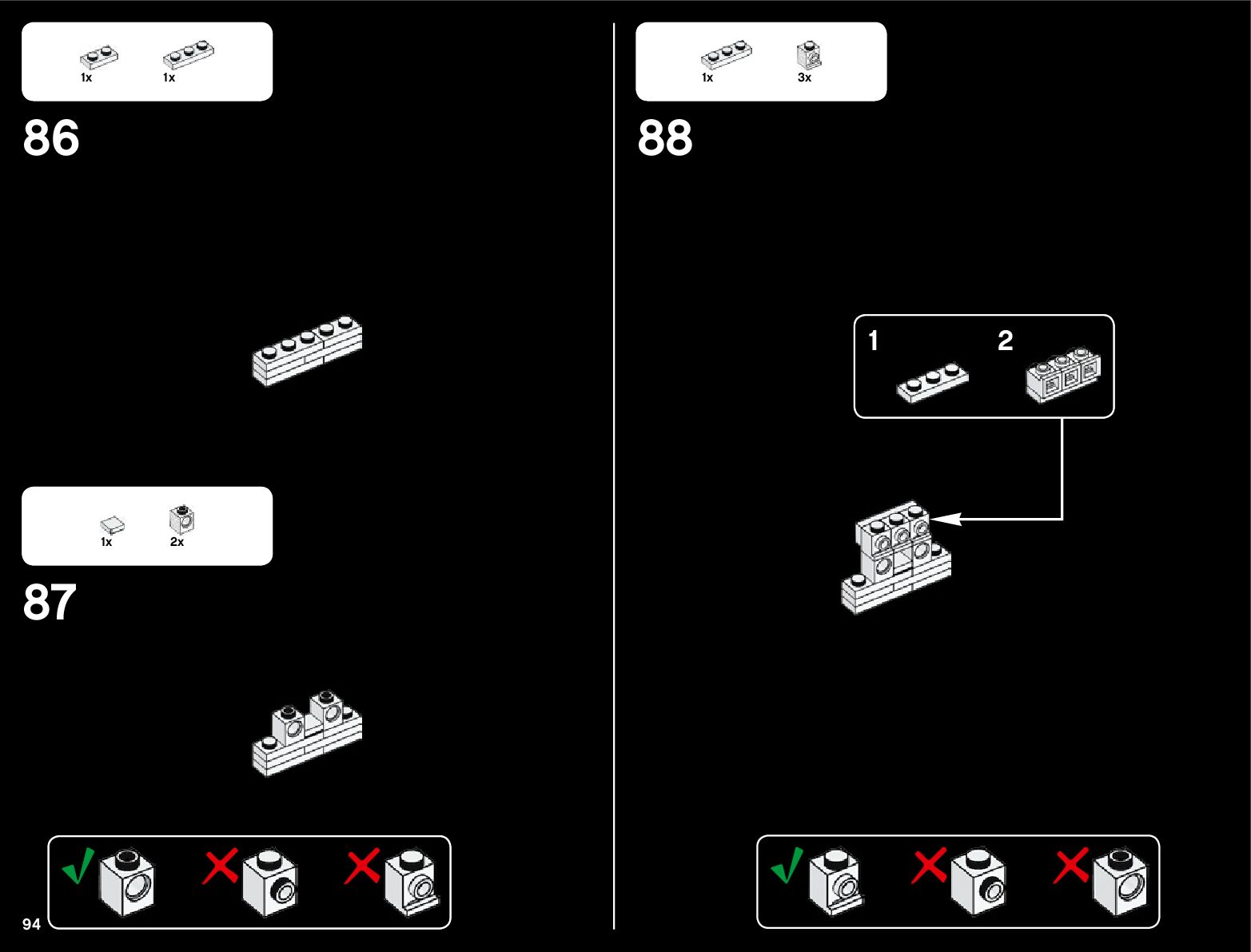 1x 1x

86

1x 2x

87

94

1x 3x

88

1

2