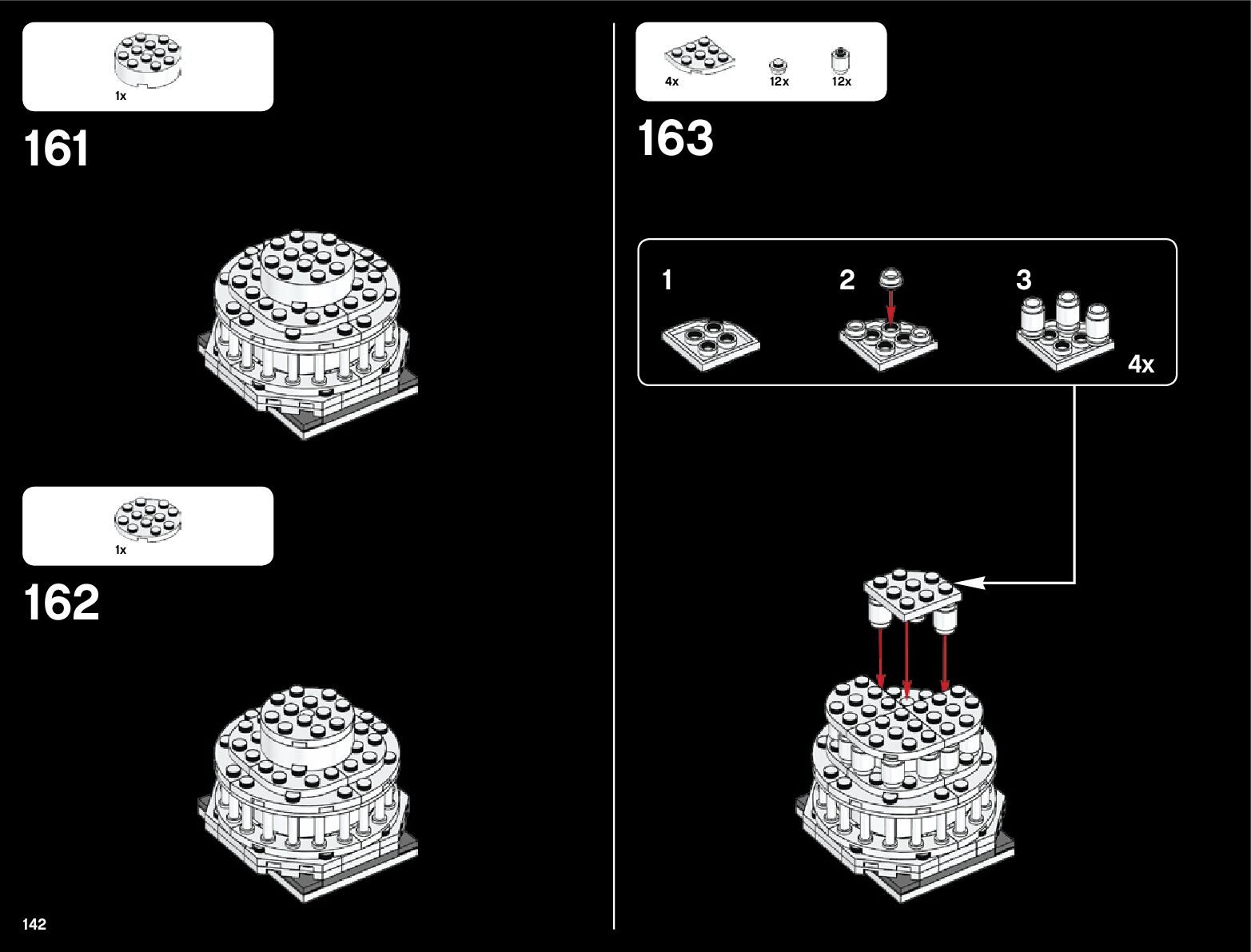 1x

161

1x

162

142

4x 12x 12x

163

1

2

3

4x