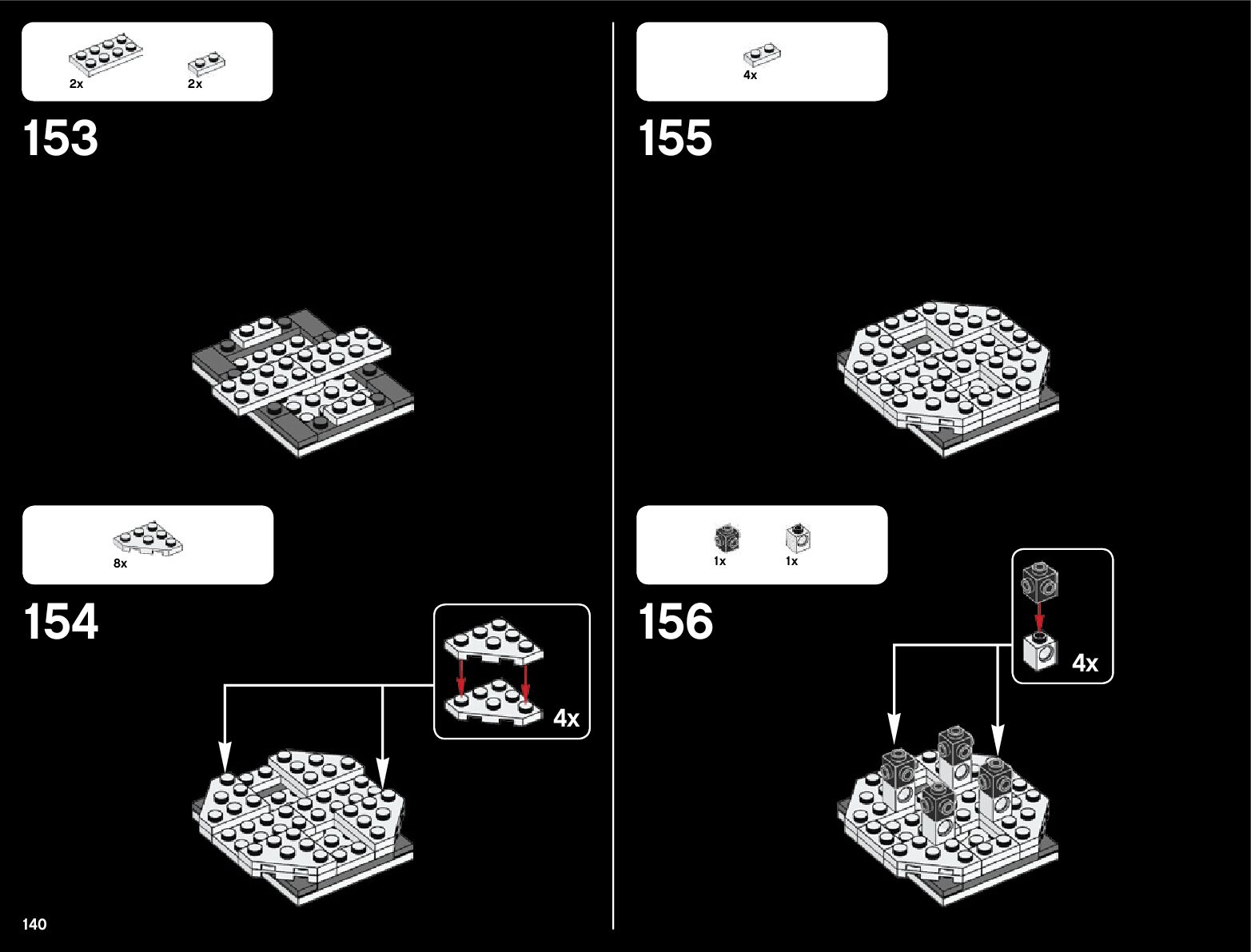 2x 2x

153

8x

154

4x

140

4x

155

1x 1x

156

4x