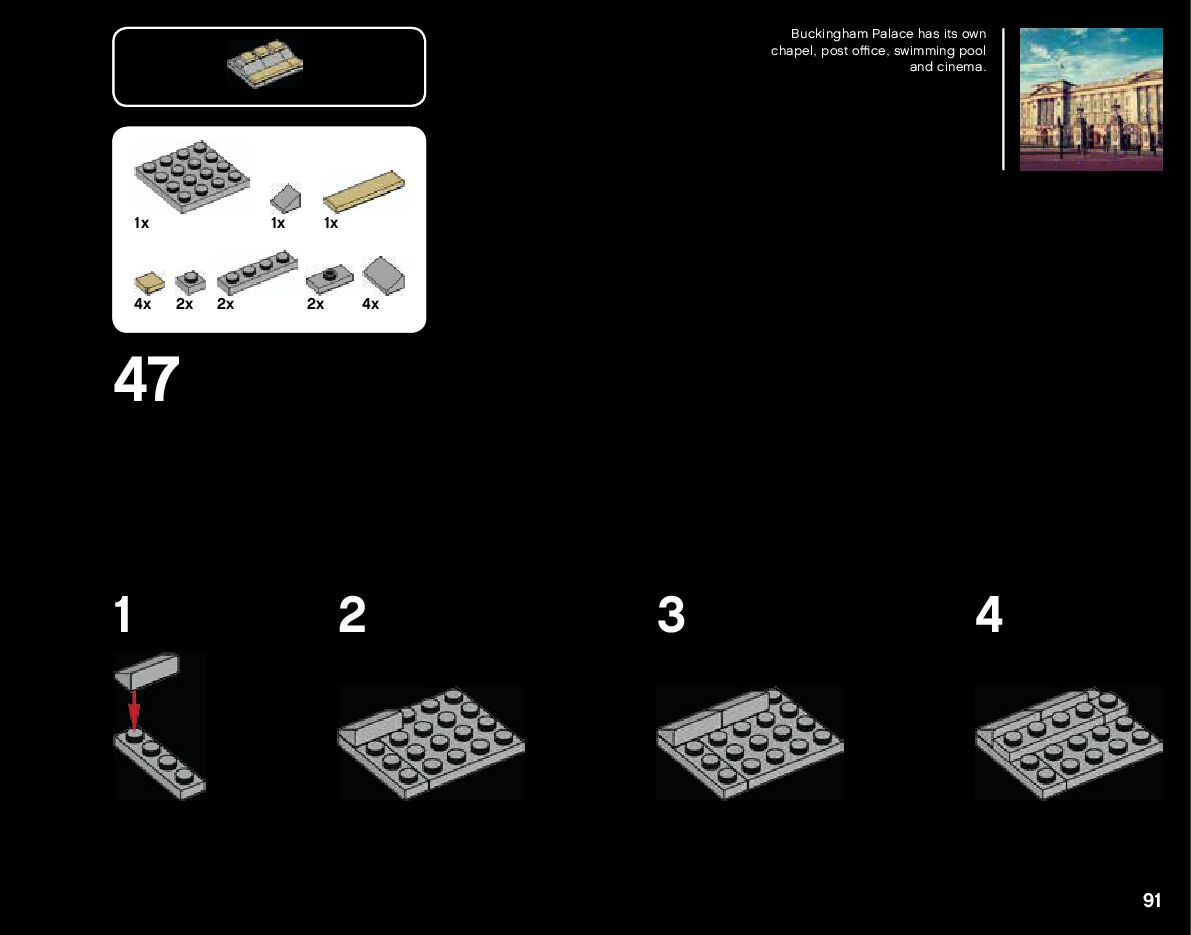 Buckingham Palace has its own chapel, post office, swimming pool and cinema.

1x 1x 1x

4x 2x 2x 2x 4x

47

1

2

3

4

91