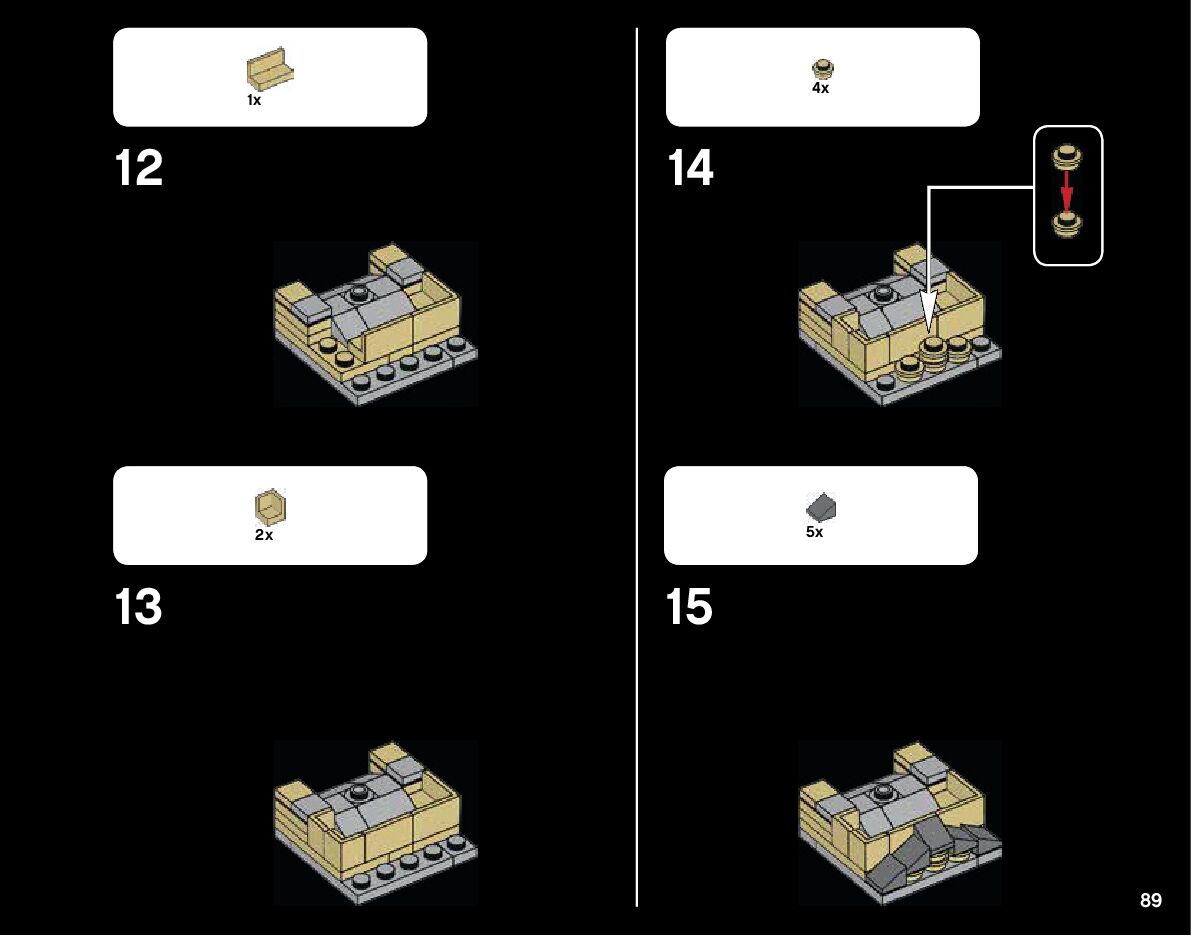 1x

12

2x

13

4x

14

5x

15

89