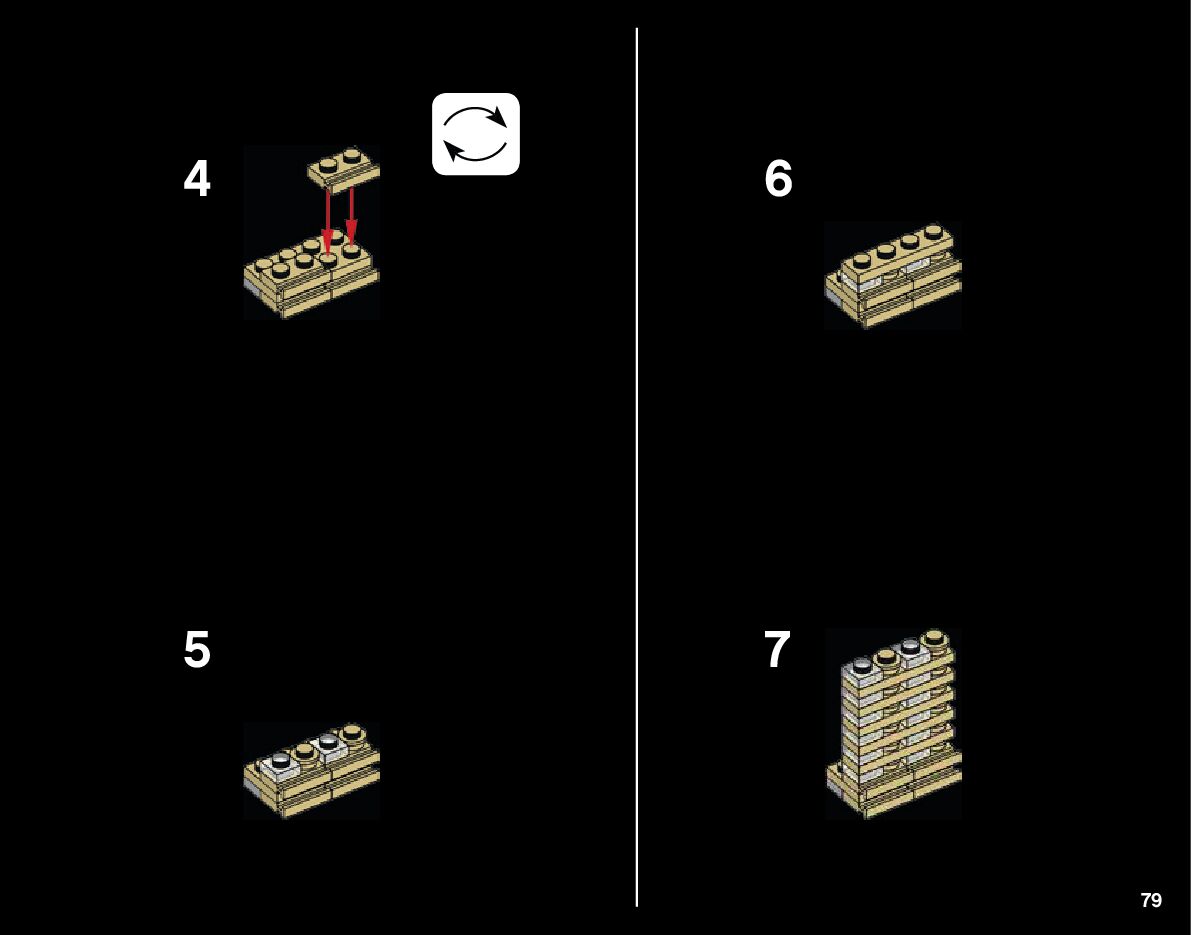 4

5

6

7

79