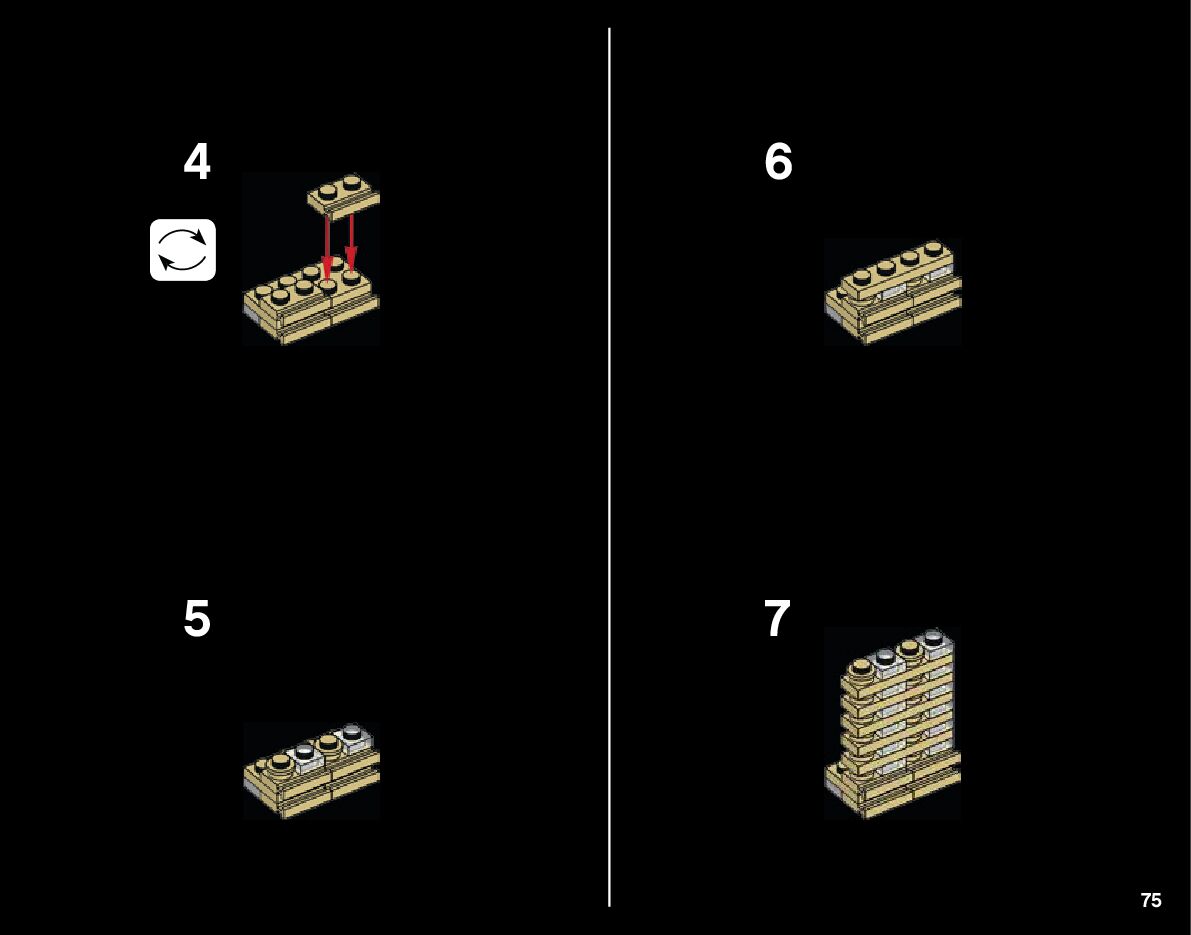 4

5

6

7

75