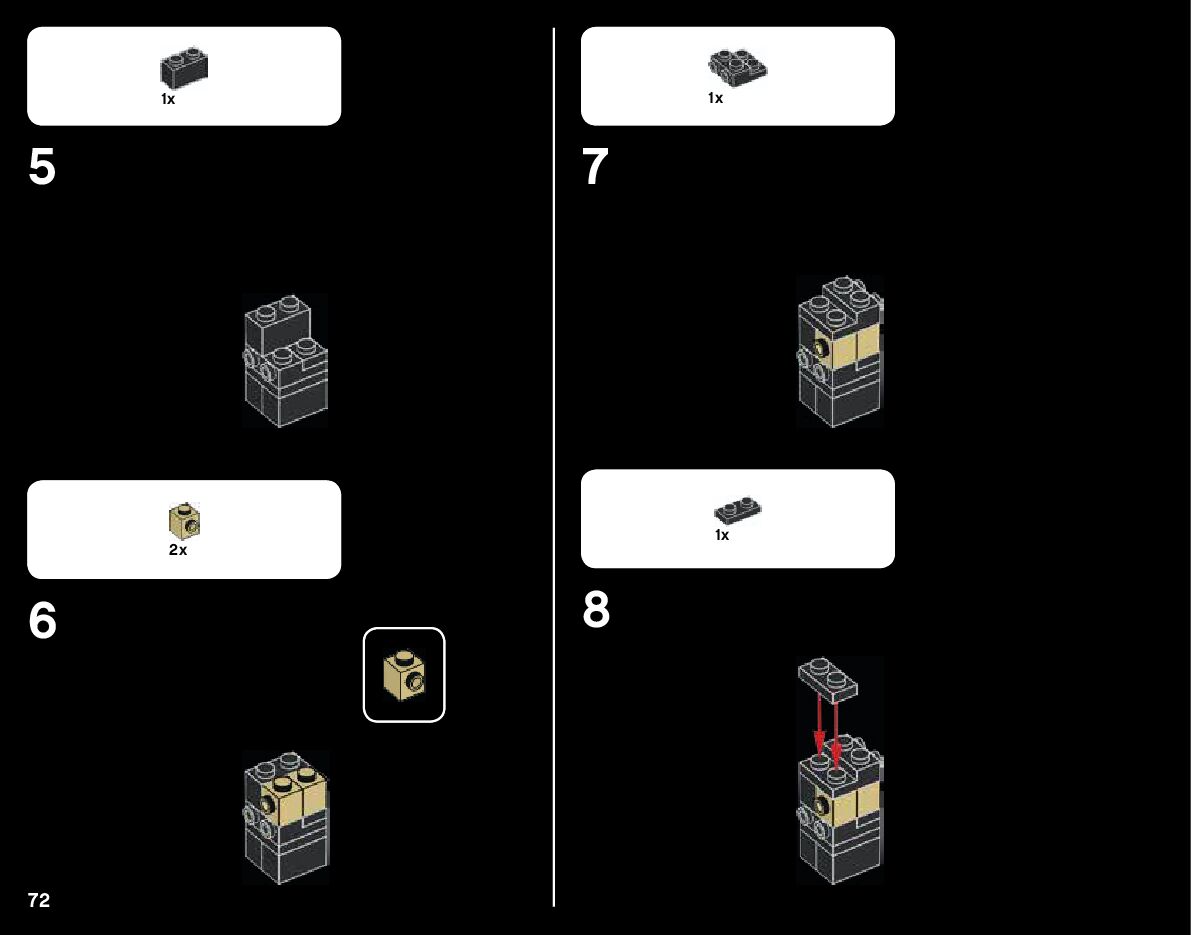 1x

5

2x

6

72

1x

7

1x

8